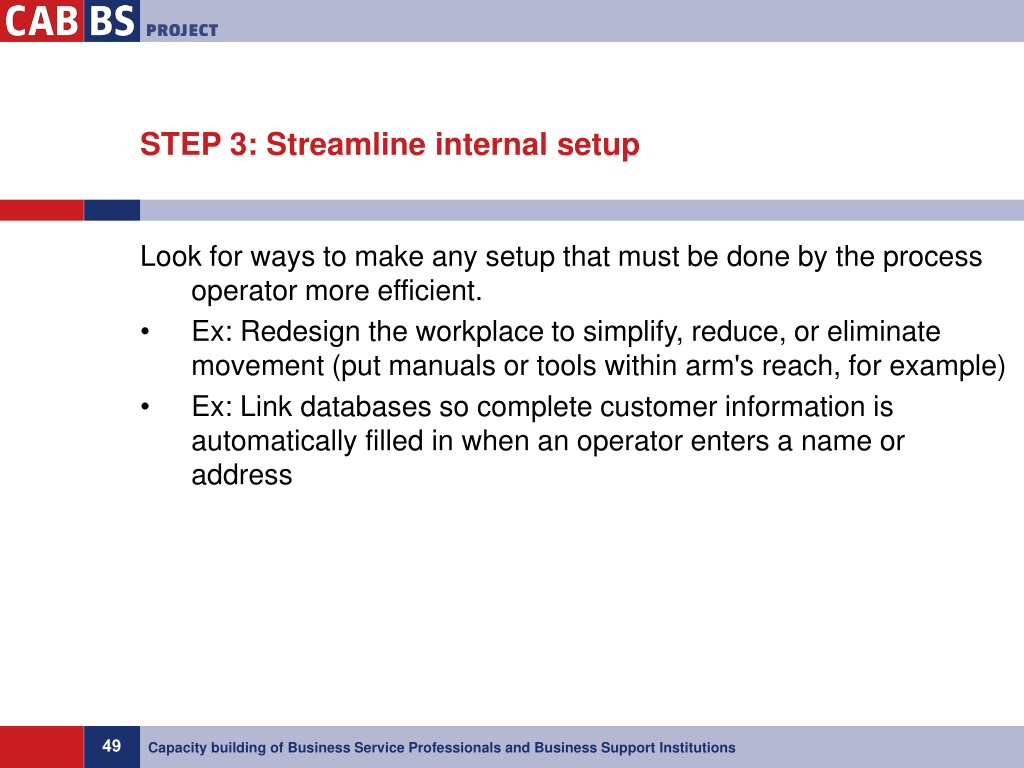 CAB BS PROJECT

STEP 3: Streamline internal setup

Look for ways to make any setup that must be done by the process operator more efficient.

• Ex: Redesign the workplace to simplify, reduce, or eliminate movement (put manuals or tools within arm's reach, for example)

• Ex: Link databases so complete customer information is automatically filled in when an operator enters a name or address

49

Capacity building of Business Service Professionals and Business Support Institutions