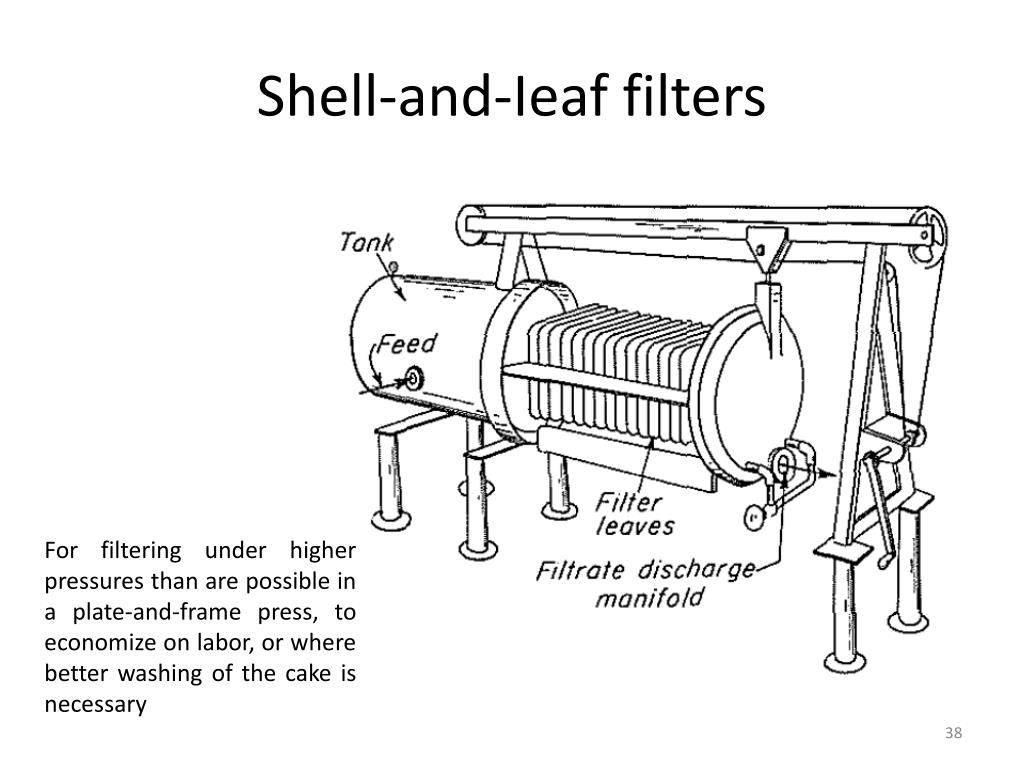 Shell-and-Ieaf filters

Tank

Feed

Filter leaves

Filtrate discharge manifold

For filtering under higher pressures than are possible in a plate-and-frame press, to economize on labor, or where better washing of the cake is necessary

38