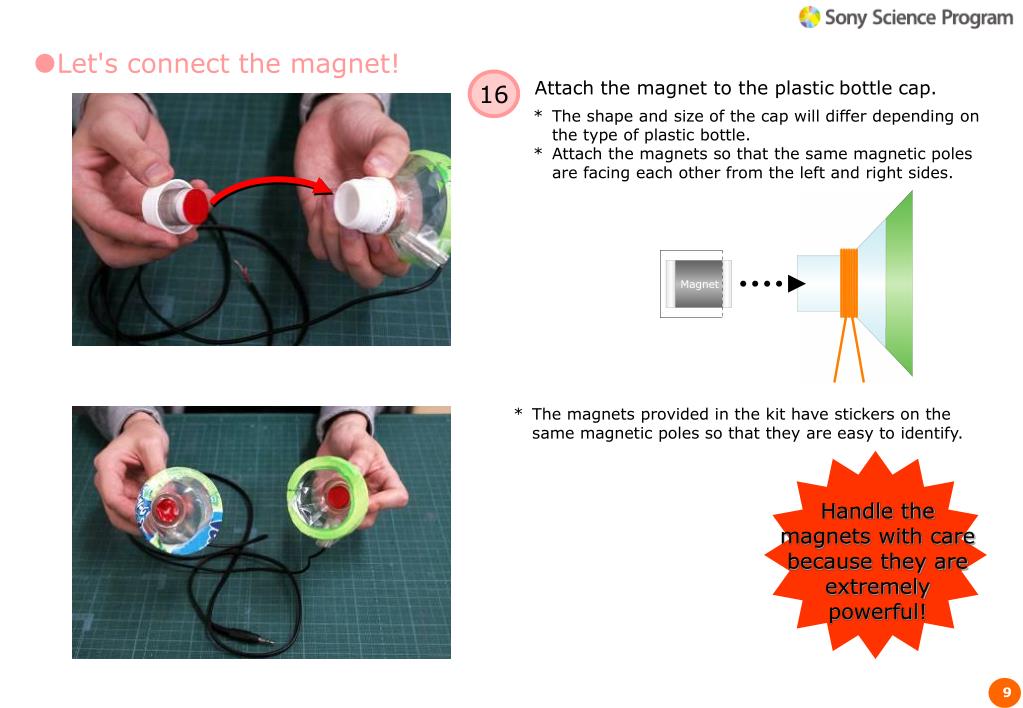 Sony Science Program

●Let's connect the magnet!

16 Attach the magnet to the plastic bottle cap.

* The shape and size of the cap will differ depending on the type of plastic bottle.
* Attach the magnets so that the same magnetic poles are facing each other from the left and right sides.

Magnet

* The magnets provided in the kit have stickers on the same magnetic poles so that they are easy to identify.

Handle the magnets with care because they are extremely powerful!

9