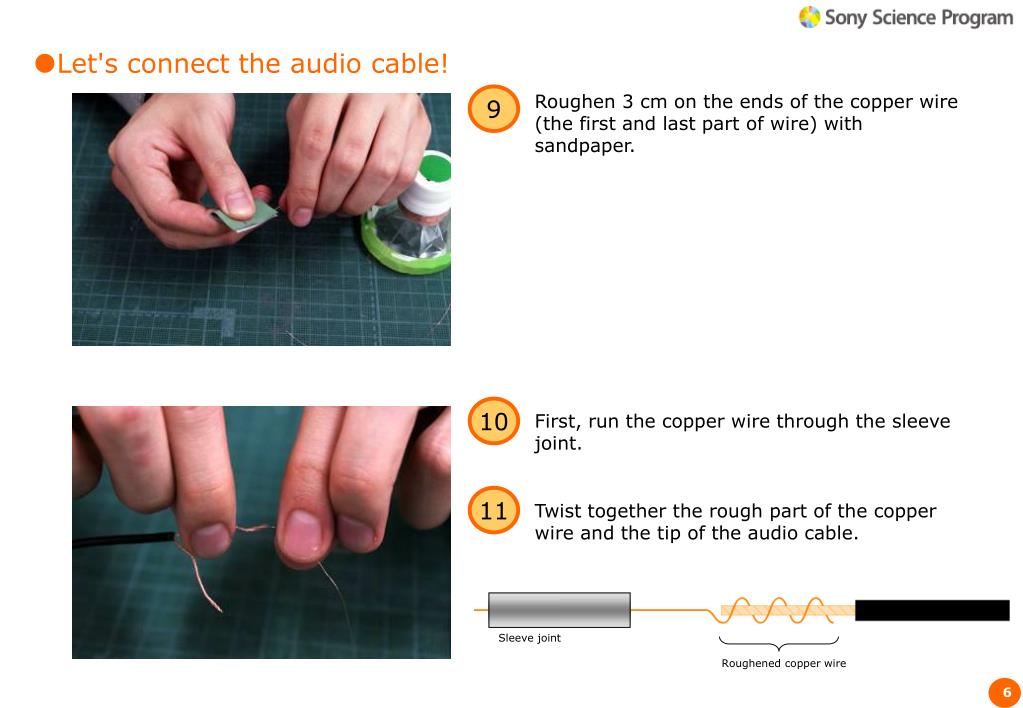 Sony Science Program

●Let's connect the audio cable!

9 Roughen 3 cm on the ends of the copper wire (the first and last part of wire) with sandpaper.

10 First, run the copper wire through the sleeve joint.

11 Twist together the rough part of the copper wire and the tip of the audio cable.

Sleeve joint

Roughened copper wire

6