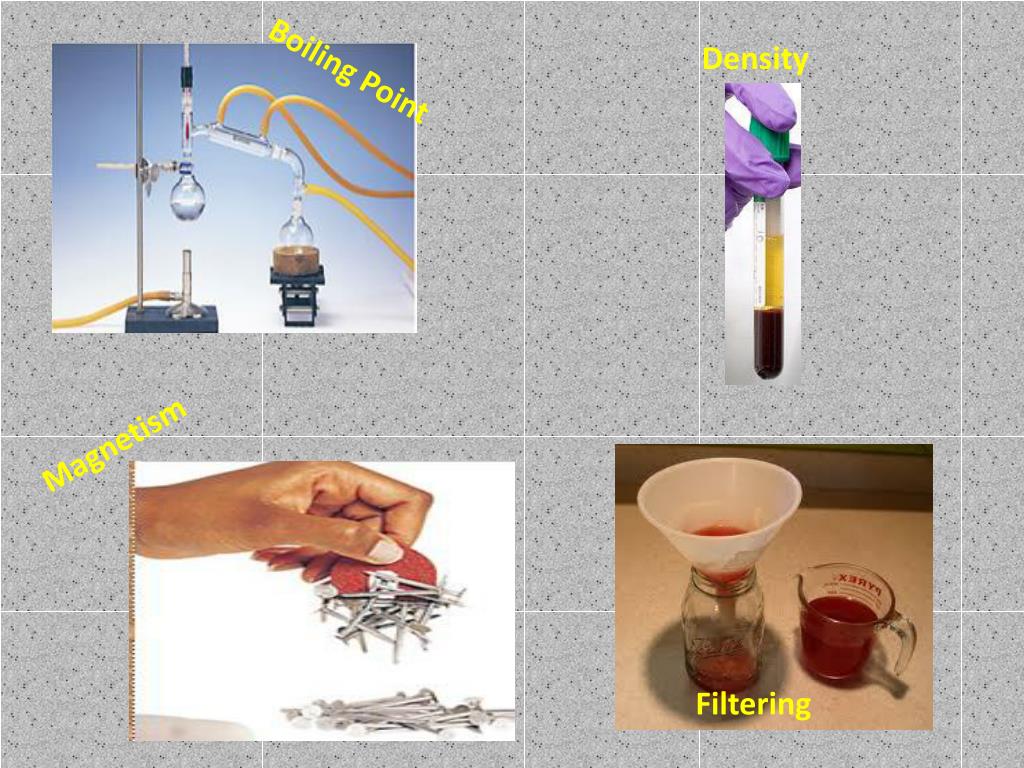 Boiling Point

Density

Magnetism

PYREX

Filtering