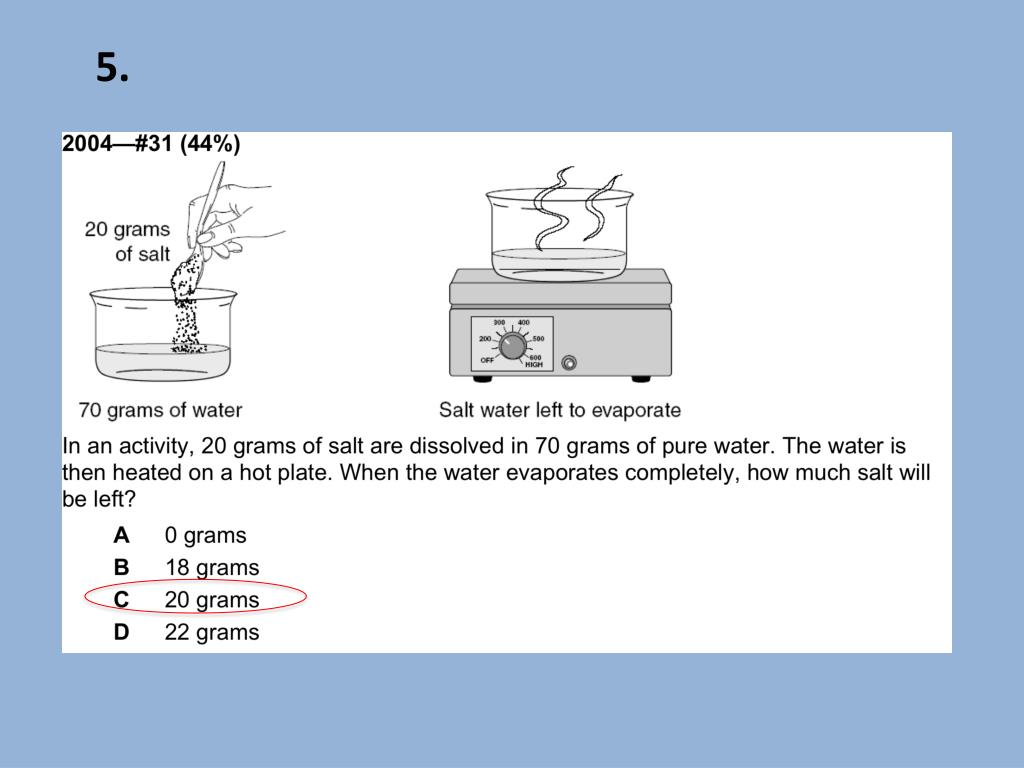 5.

2004—#31 (44%)

20 grams of salt

70 grams of water

300 400 200 500 OFF 600 HIGH

Salt water left to evaporate

In an activity, 20 grams of salt are dissolved in 70 grams of pure water. The water is then heated on a hot plate. When the water evaporates completely, how much salt will be left?

A 0 grams
B 18 grams
C 20 grams
D 22 grams