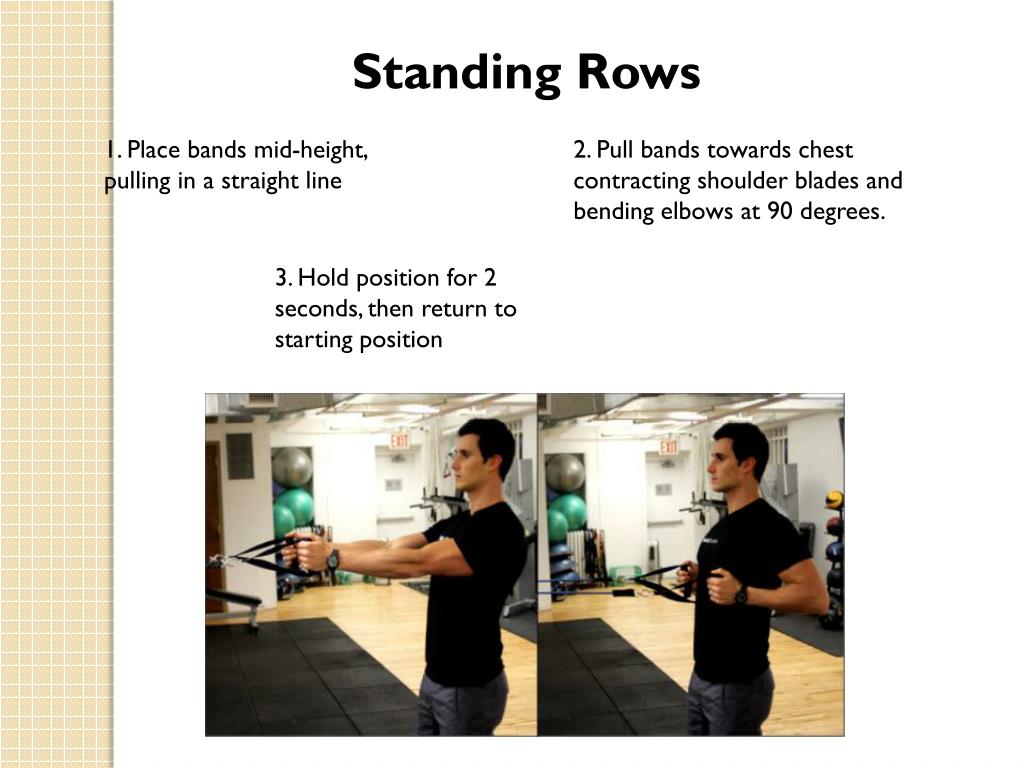 Standing Rows

1. Place bands mid-height, pulling in a straight line

2. Pull bands towards chest contracting shoulder blades and bending elbows at 90 degrees.

3. Hold position for 2 seconds, then return to starting position

EXIT

EXIT