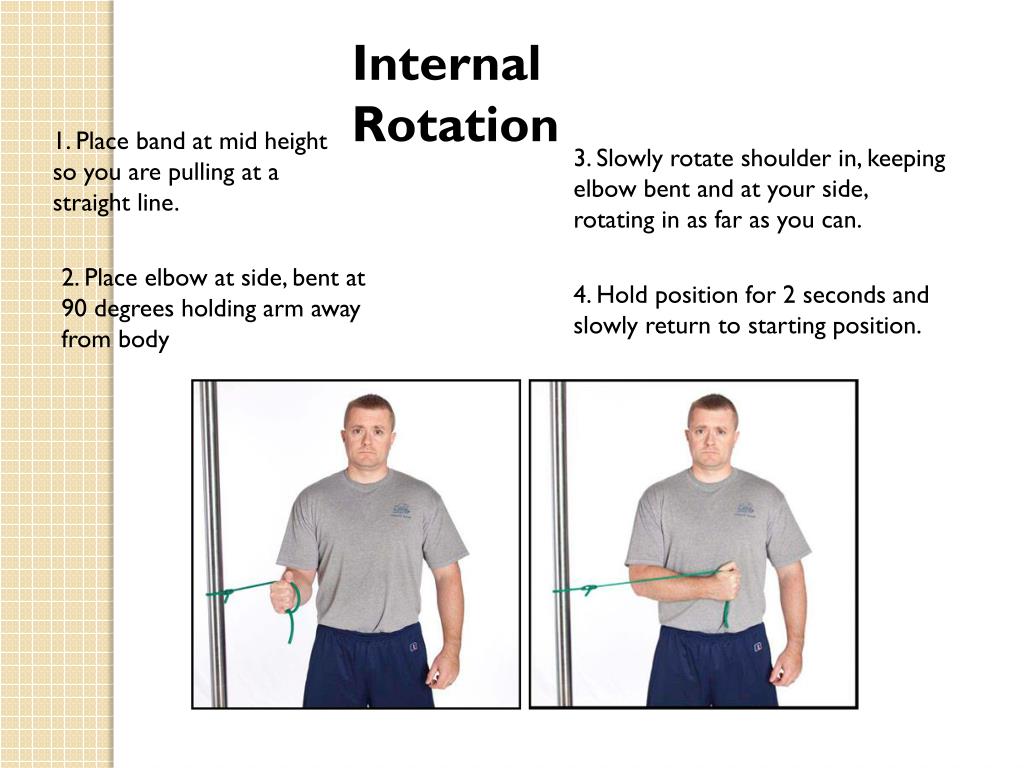 Internal Rotation

1. Place band at mid height so you are pulling at a straight line.

2. Place elbow at side, bent at 90 degrees holding arm away from body

3. Slowly rotate shoulder in, keeping elbow bent and at your side, rotating in as far as you can.

4. Hold position for 2 seconds and slowly return to starting position.