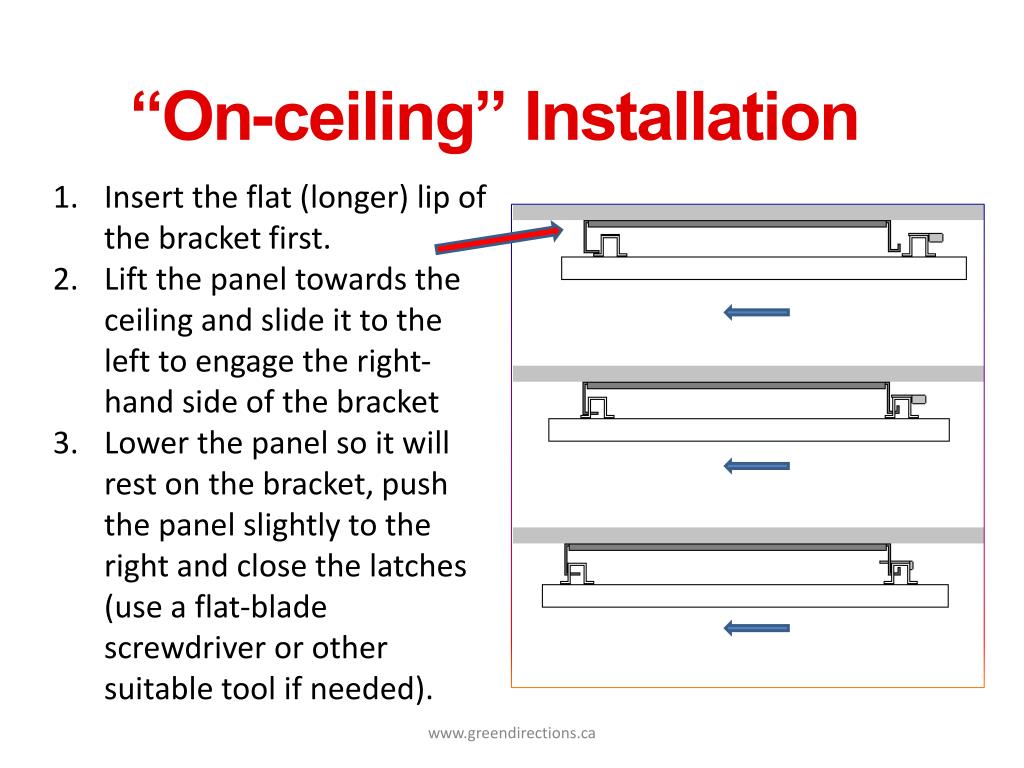 “On-ceiling” Installation

1. Insert the flat (longer) lip of the bracket first.
2. Lift the panel towards the ceiling and slide it to the left to engage the right-hand side of the bracket
3. Lower the panel so it will rest on the bracket, push the panel slightly to the right and close the latches (use a flat-blade screwdriver or other suitable tool if needed).

www.greendirections.ca