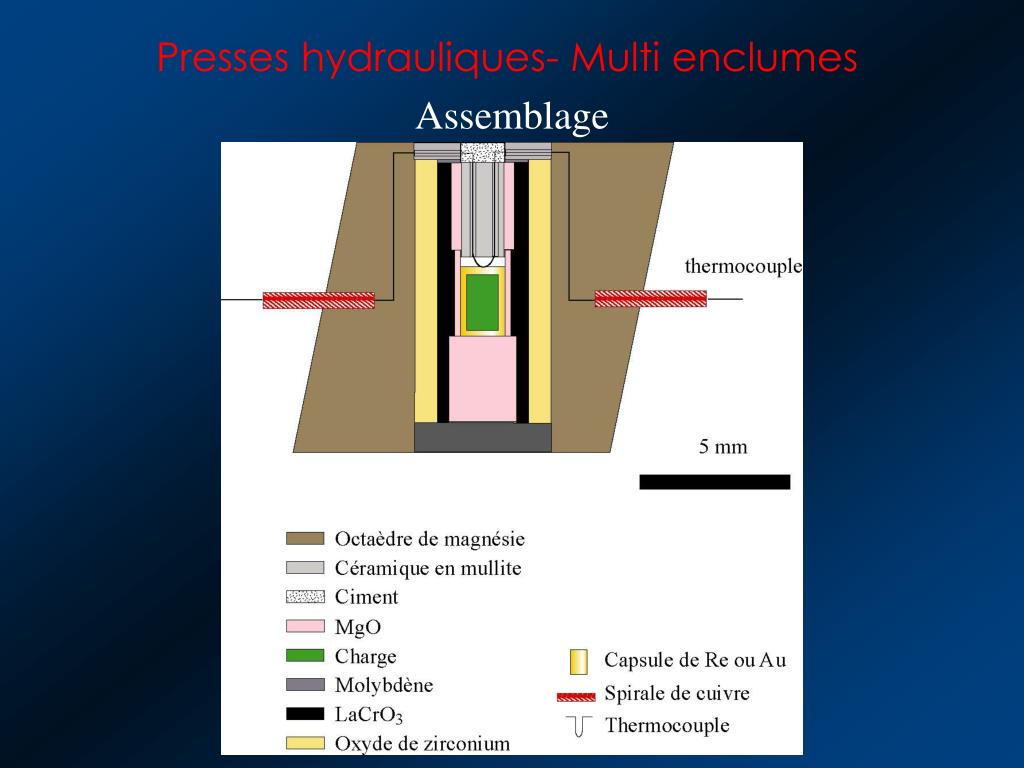 Presses hydrauliques- Multi enclumes

Assemblage

thermocouple

5 mm

Octaèdre de magnésie
Céramique en mullite
Ciment
MgO
Charge
Molybdène
$LaCrO_3$
Oxyde de zirconium

Capsule de Re ou Au
Spirale de cuivre
Thermocouple