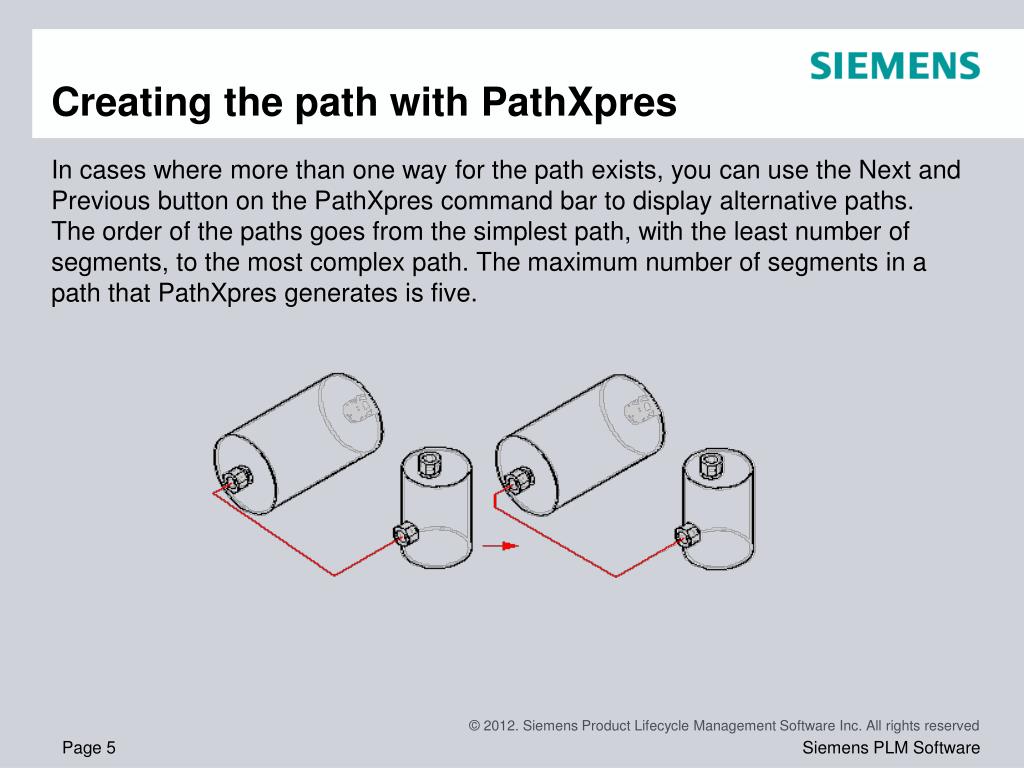 SIEMENS

Creating the path with PathXpres

In cases where more than one way for the path exists, you can use the Next and Previous button on the PathXpres command bar to display alternative paths. The order of the paths goes from the simplest path, with the least number of segments, to the most complex path. The maximum number of segments in a path that PathXpres generates is five.

© 2012. Siemens Product Lifecycle Management Software Inc. All rights reserved

Page 5

Siemens PLM Software