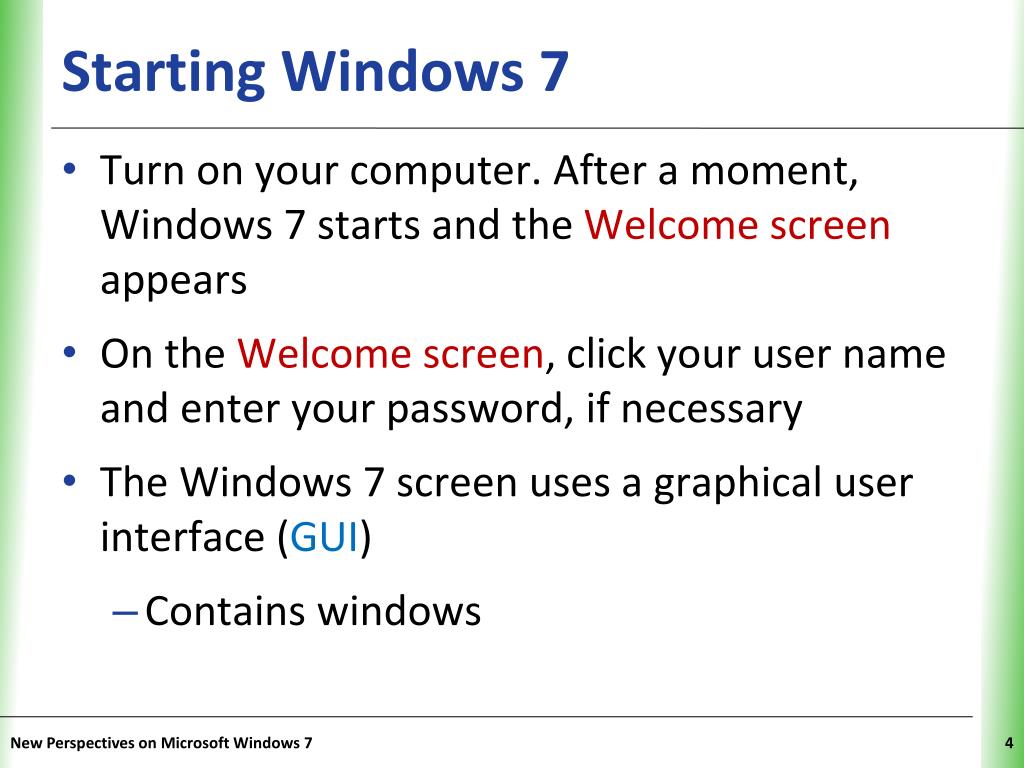 Starting Windows 7

• Turn on your computer. After a moment, Windows 7 starts and the Welcome screen appears

• On the Welcome screen, click your user name and enter your password, if necessary

• The Windows 7 screen uses a graphical user interface (GUI)

– Contains windows

New Perspectives on Microsoft Windows 7

4