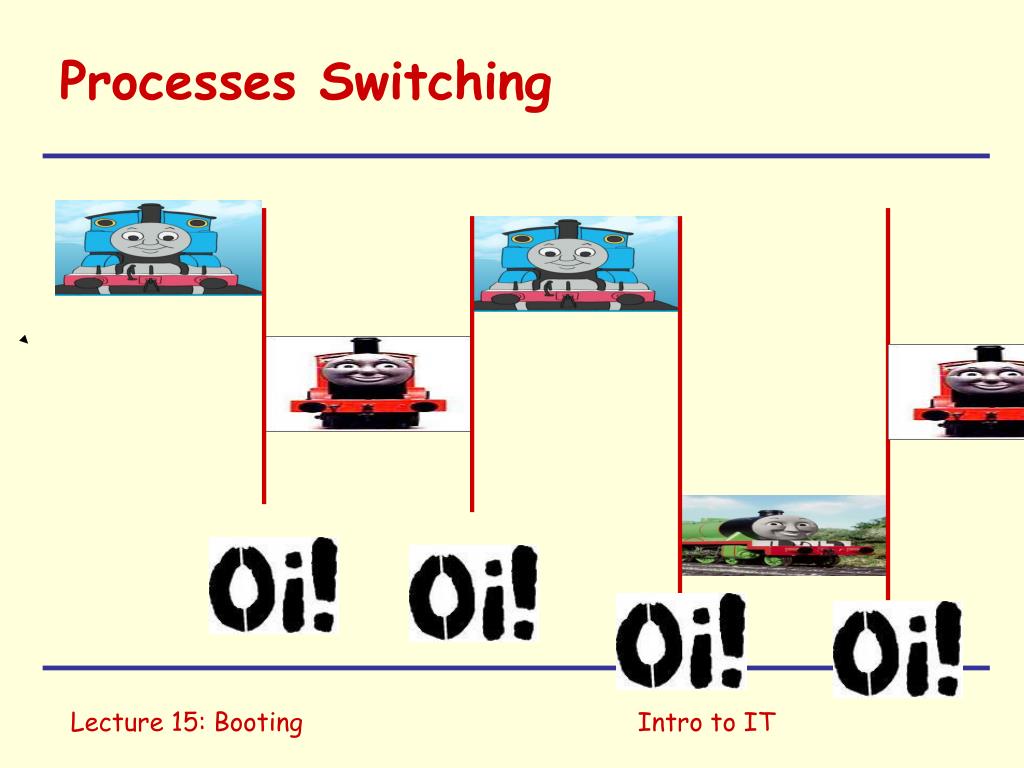 Processes Switching

Oi!

Oi!

Oi!

Oi!

Lecture 15: Booting

Intro to IT