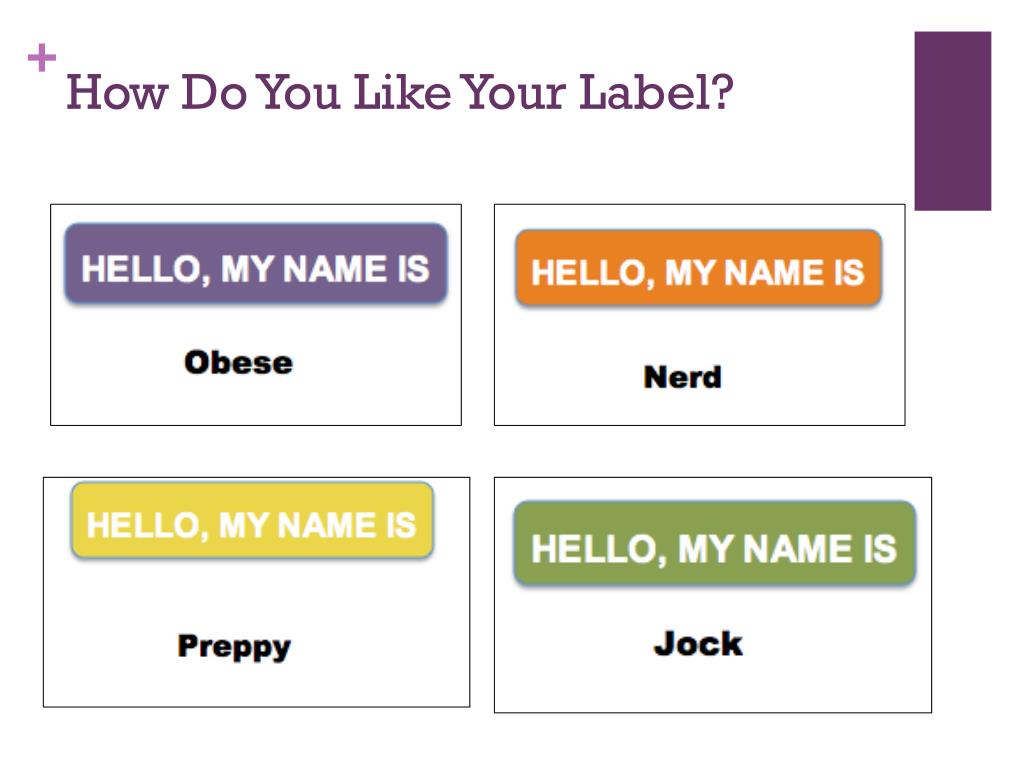 + How Do You Like Your Label?

HELLO, MY NAME IS

Obese

HELLO, MY NAME IS

Nerd

HELLO, MY NAME IS

Preppy

HELLO, MY NAME IS

Jock