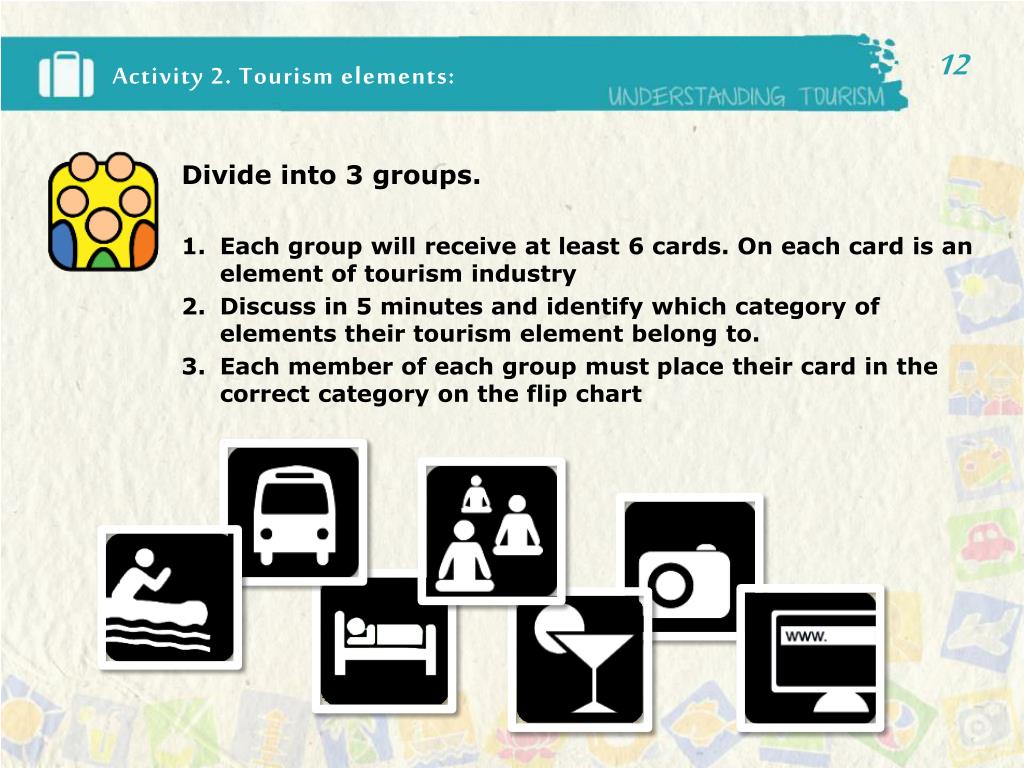 Activity 2. Tourism elements:

UNDERSTANDING TOURISM

12

Divide into 3 groups.

1. Each group will receive at least 6 cards. On each card is an element of tourism industry
2. Discuss in 5 minutes and identify which category of elements their tourism element belong to.
3. Each member of each group must place their card in the correct category on the flip chart

www.