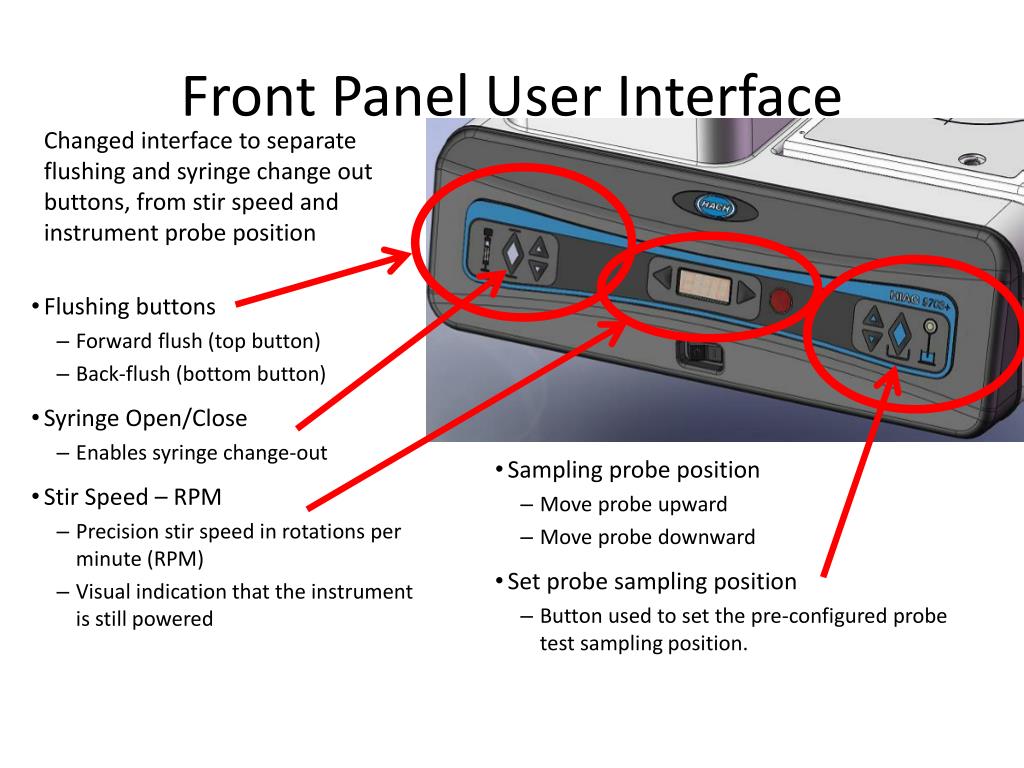 Front Panel User Interface

Changed interface to separate flushing and syringe change out buttons, from stir speed and instrument probe position

• Flushing buttons
– Forward flush (top button)
– Back-flush (bottom button)

• Syringe Open/Close
– Enables syringe change-out

• Stir Speed – RPM
– Precision stir speed in rotations per minute (RPM)
– Visual indication that the instrument is still powered

HACH

HIAC 9703+

• Sampling probe position
– Move probe upward
– Move probe downward

• Set probe sampling position
– Button used to set the pre-configured probe test sampling position.