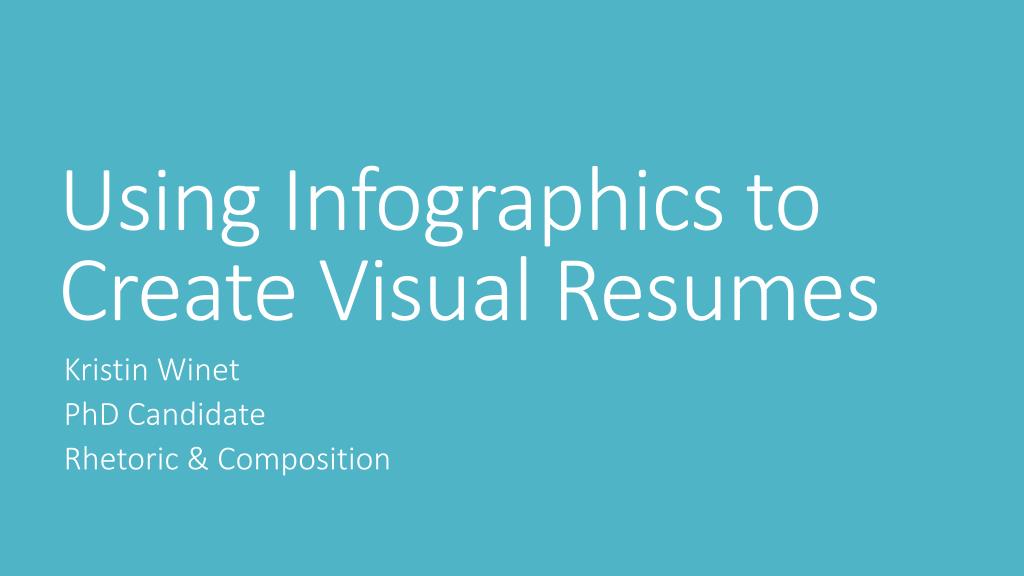 Using Infographics to Create Visual Resumes

Kristin Winet
PhD Candidate
Rhetoric & Composition