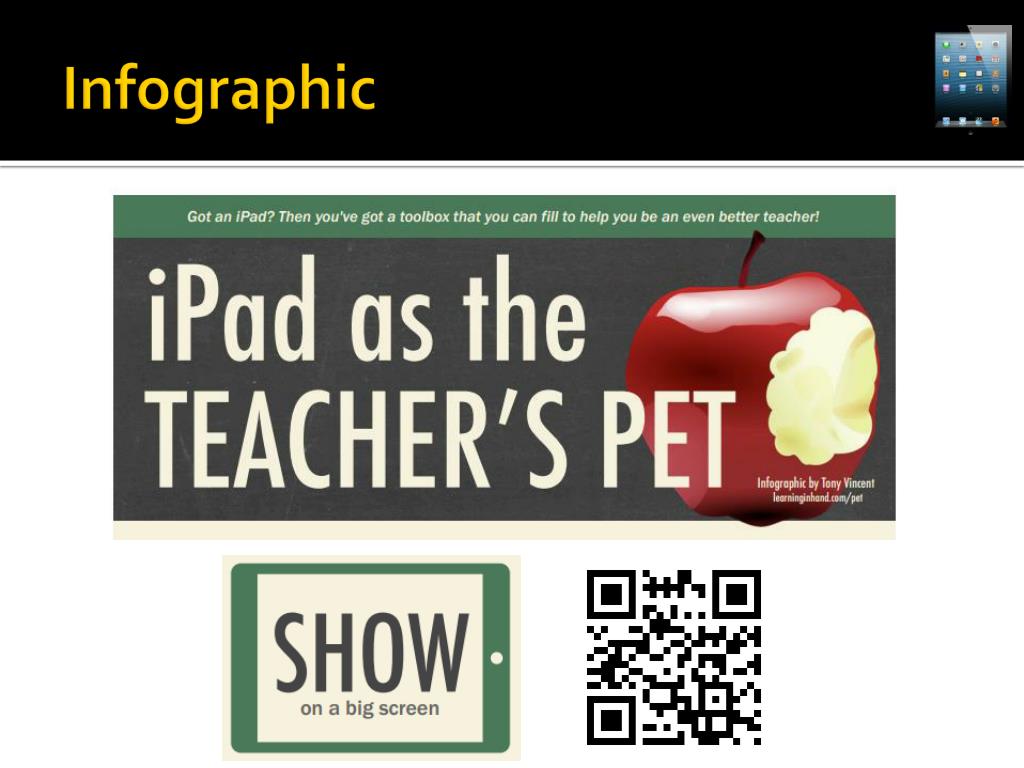 Infographic

Got an iPad? Then you've got a toolbox that you can fill to help you be an even better teacher!

iPad as the TEACHER'S PET

Infographic by Tony Vincent
learninginhand.com/pet

SHOW
on a big screen