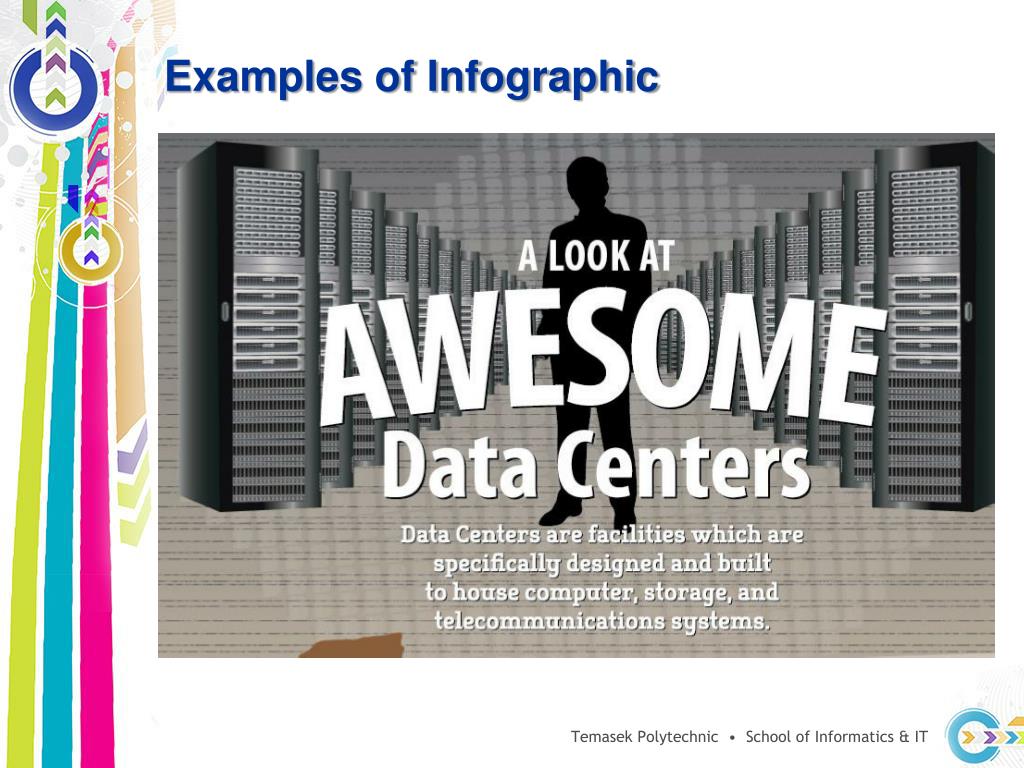 Examples of Infographic

A LOOK AT
AWESOME
Data Centers

Data Centers are facilities which are specifically designed and built to house computer, storage, and telecommunications systems.

Temasek Polytechnic • School of Informatics & IT