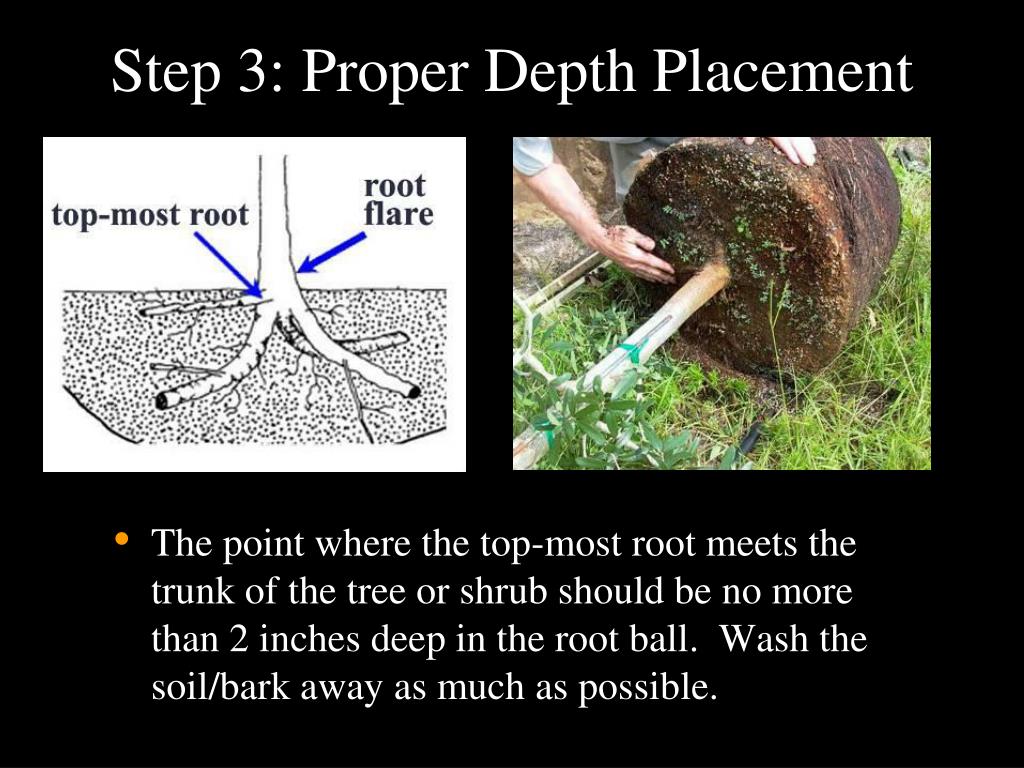 Step 3: Proper Depth Placement

top-most root

root flare

• The point where the top-most root meets the trunk of the tree or shrub should be no more than 2 inches deep in the root ball. Wash the soil/bark away as much as possible.