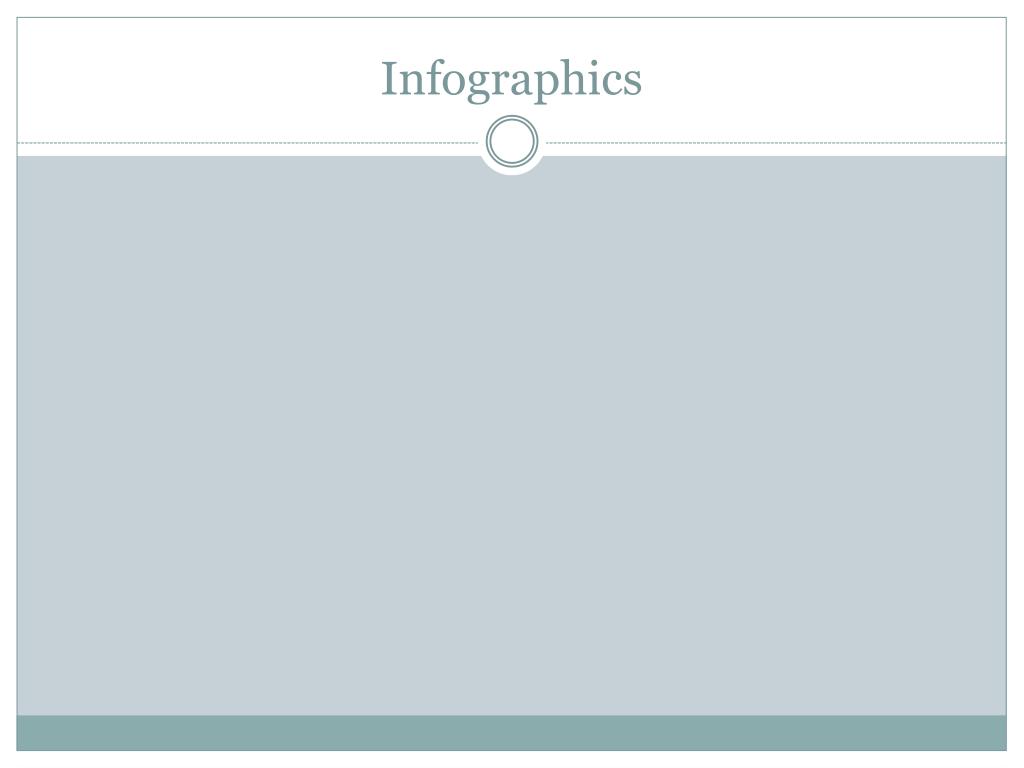 Infographics