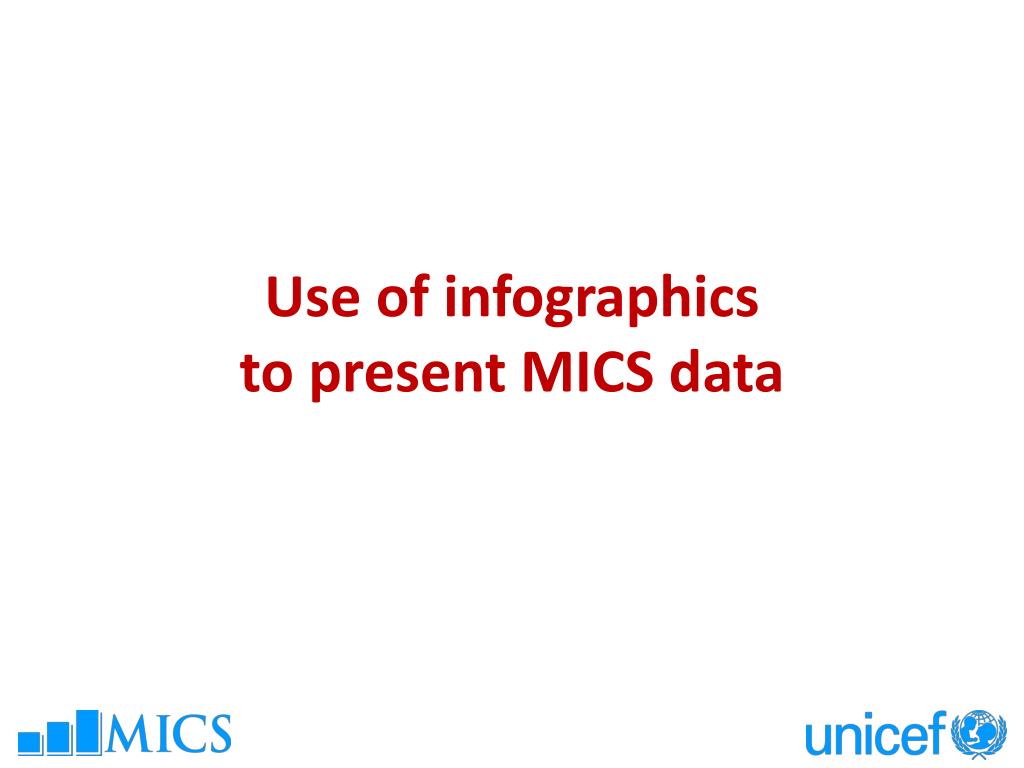 Use of infographics
to present MICS data

MICS

unicef