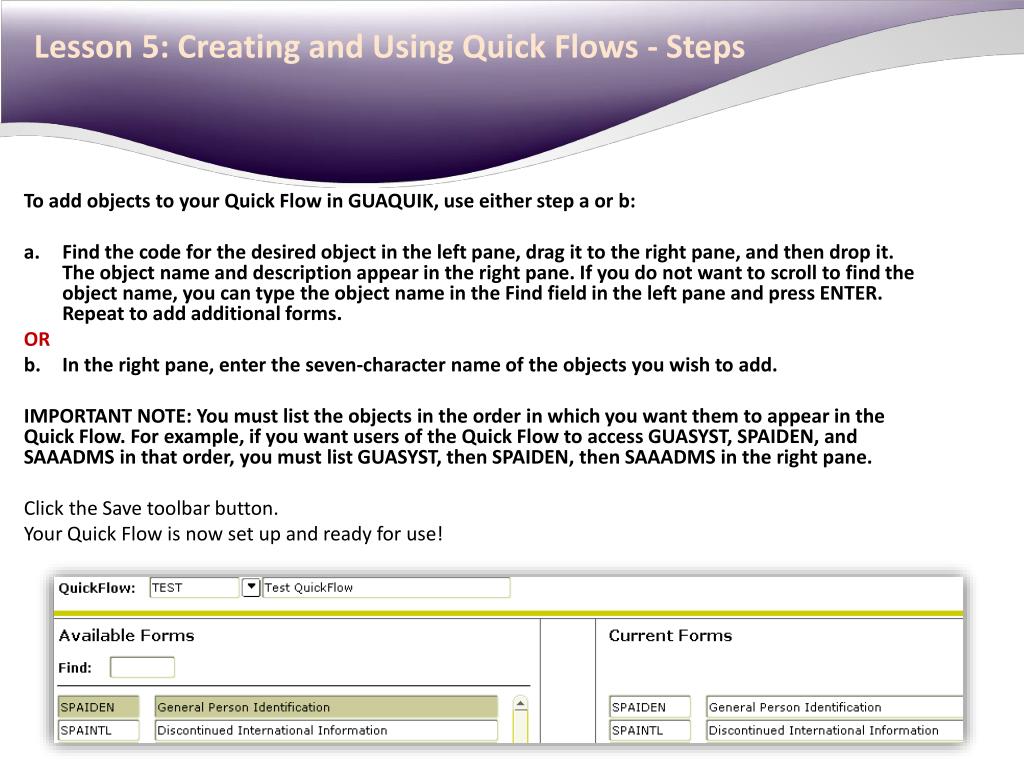 Lesson 5: Creating and Using Quick Flows - Steps

To add objects to your Quick Flow in GUAQUIK, use either step a or b:

a. Find the code for the desired object in the left pane, drag it to the right pane, and then drop it. The object name and description appear in the right pane. If you do not want to scroll to find the object name, you can type the object name in the Find field in the left pane and press ENTER. Repeat to add additional forms.

OR

b. In the right pane, enter the seven-character name of the objects you wish to add.

IMPORTANT NOTE: You must list the objects in the order in which you want them to appear in the Quick Flow. For example, if you want users of the Quick Flow to access GUASYST, SPAIDEN, and SAAADMS in that order, you must list GUASYST, then SPAIDEN, then SAAADMS in the right pane.

Click the Save toolbar button.
Your Quick Flow is now set up and ready for use!

QuickFlow: TEST Test QuickFlow

Available Forms
Find:
SPAIDEN General Person Identification
SPAINTL Discontinued International Information

Current Forms
SPAIDEN General Person Identification
SPAINTL Discontinued International Information