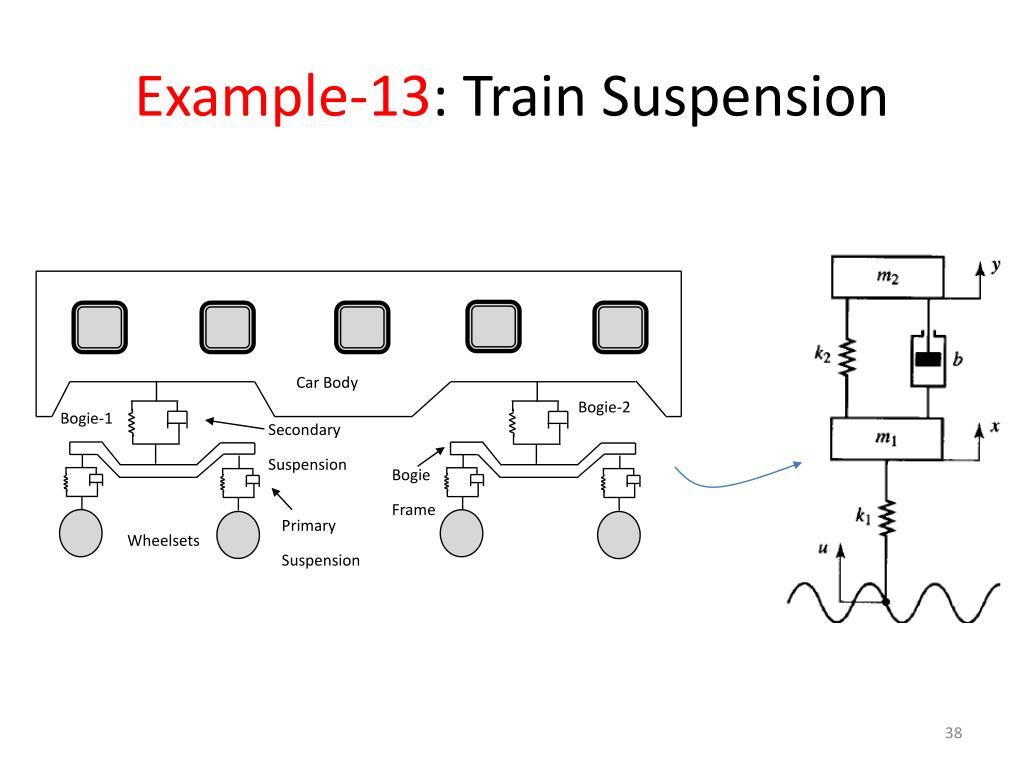 Example-13: Train Suspension

Car Body

Bogie-1

Secondary Suspension

Bogie-2

Bogie Frame

Primary Suspension

Wheelsets

$m_2$

$y$

$k_2$

$b$

$m_1$

$x$

$k_1$

$u$

38