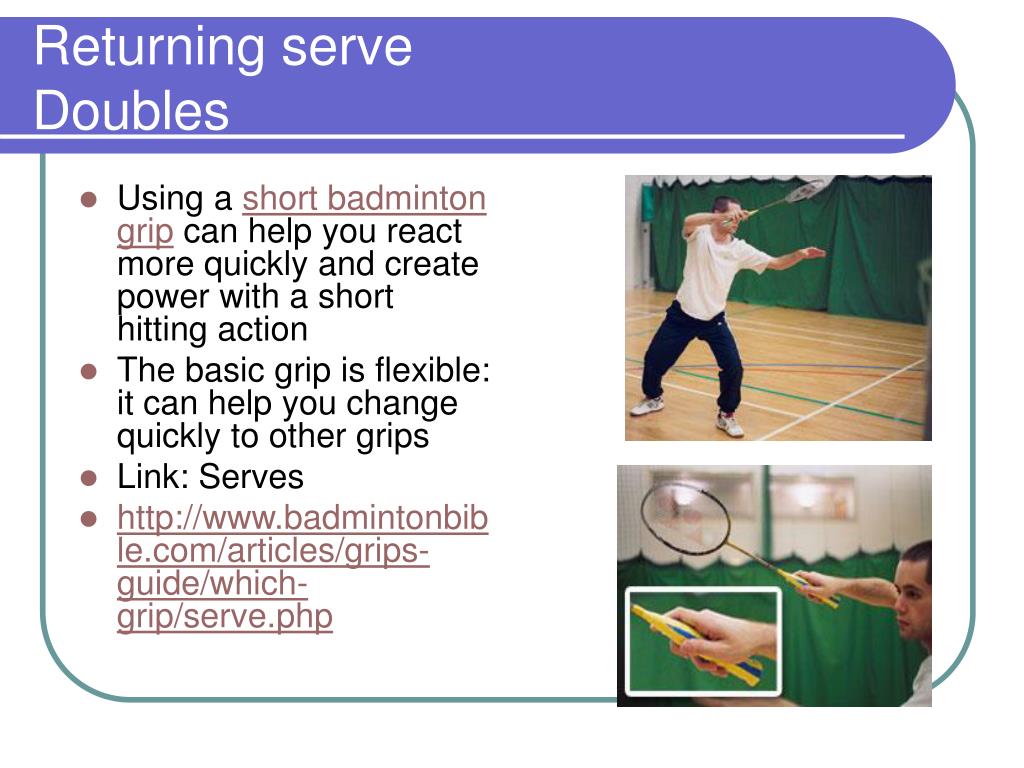 Returning serve Doubles

- Using a short badminton grip can help you react more quickly and create power with a short hitting action
- The basic grip is flexible: it can help you change quickly to other grips
- Link: Serves
- http://www.badmintonbible.com/articles/grips-guide/which-grip/serve.php