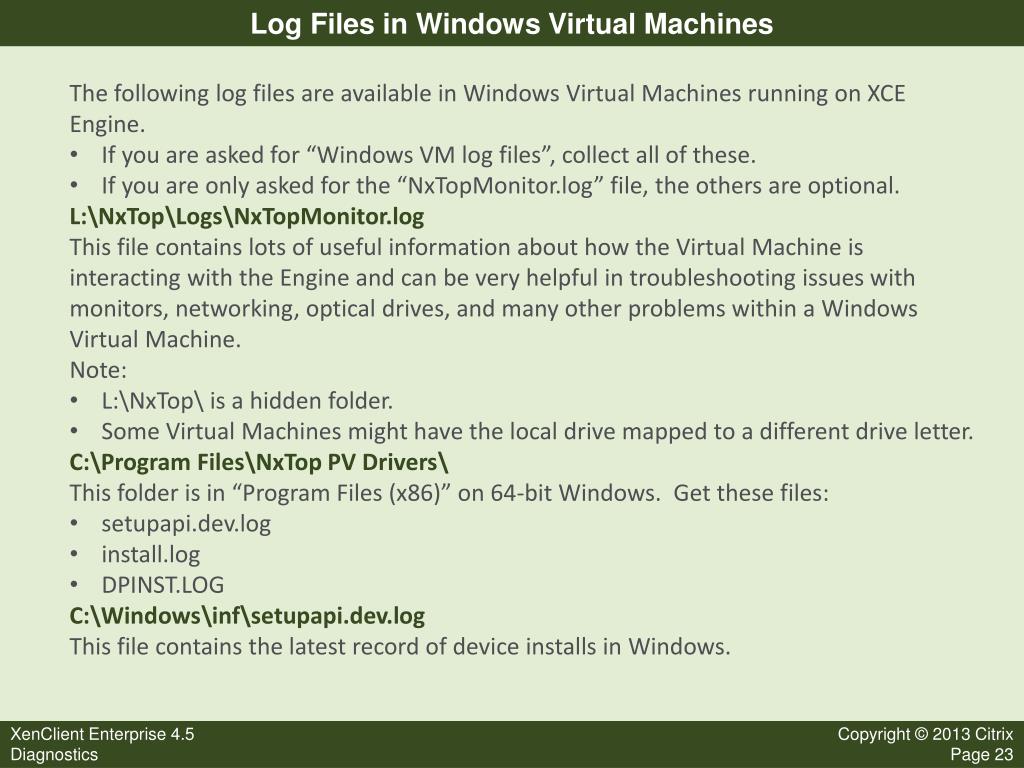 Log Files in Windows Virtual Machines

The following log files are available in Windows Virtual Machines running on XCE Engine.
• If you are asked for “Windows VM log files”, collect all of these.
• If you are only asked for the “NxTopMonitor.log” file, the others are optional.
L:\NxTop\Logs\NxTopMonitor.log
This file contains lots of useful information about how the Virtual Machine is interacting with the Engine and can be very helpful in troubleshooting issues with monitors, networking, optical drives, and many other problems within a Windows Virtual Machine.
Note:
• L:\NxTop\ is a hidden folder.
• Some Virtual Machines might have the local drive mapped to a different drive letter.
C:\Program Files\NxTop PV Drivers\
This folder is in “Program Files (x86)” on 64-bit Windows. Get these files:
• setupapi.dev.log
• install.log
• DPINST.LOG
C:\Windows\inf\setupapi.dev.log
This file contains the latest record of device installs in Windows.

XenClient Enterprise 4.5
Diagnostics

Copyright © 2013 Citrix
Page 23