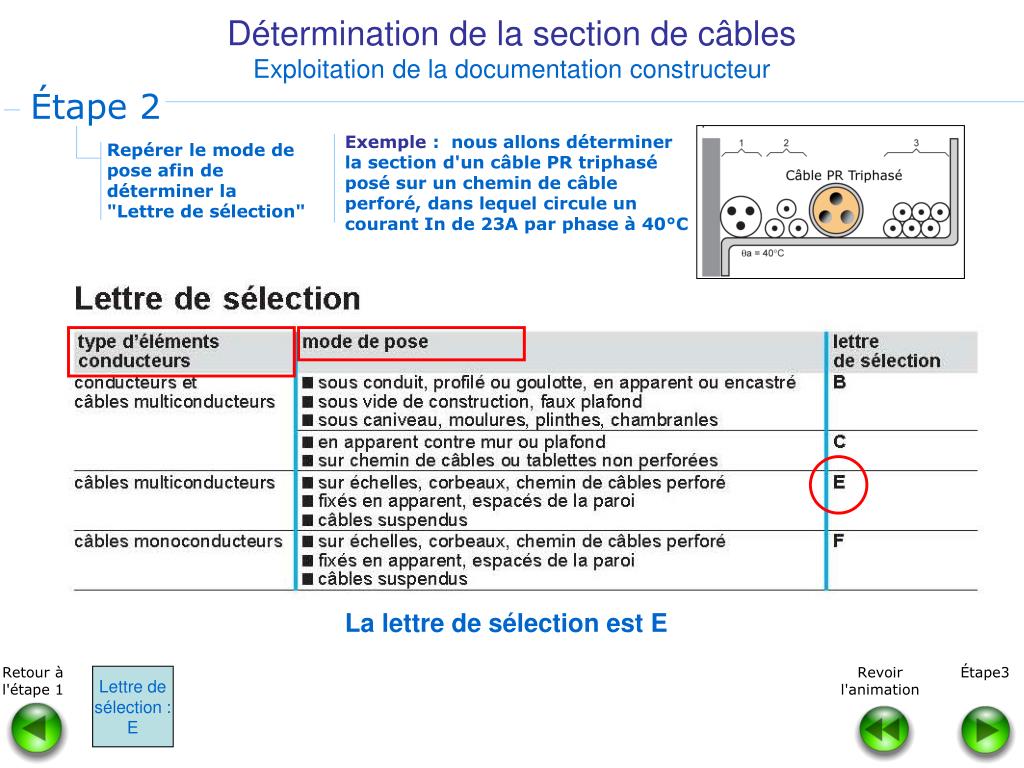 Détermination de la section de câbles
Exploitation de la documentation constructeur

Étape 2

Repérer le mode de pose afin de déterminer la "Lettre de sélection"

Exemple : nous allons déterminer la section d'un câble PR triphasé posé sur un chemin de câble perforé, dans lequel circule un courant In de 23A par phase à 40°C

1 2 3
Câble PR Triphasé
θa = 40°C

Lettre de sélection

| type d'éléments conducteurs | mode de pose | lettre de sélection |
|---|---|---|
| conducteurs et câbles multiconducteurs | ■ sous conduit, profilé ou goulotte, en apparent ou encastré ■ sous vide de construction, faux plafond ■ sous caniveau, moulures, plinthes, chambranles | B |
| | ■ en apparent contre mur ou plafond ■ sur chemin de câbles ou tablettes non perforées | C |
| câbles multiconducteurs | ■ sur échelles, corbeaux, chemin de câbles perforé ■ fixés en apparent, espacés de la paroi ■ câbles suspendus | E |
| câbles monoconducteurs | ■ sur échelles, corbeaux, chemin de câbles perforé ■ fixés en apparent, espacés de la paroi ■ câbles suspendus | F |

La lettre de sélection est E

Retour à l'étape 1

Lettre de sélection : E

Revoir l'animation

Étape3