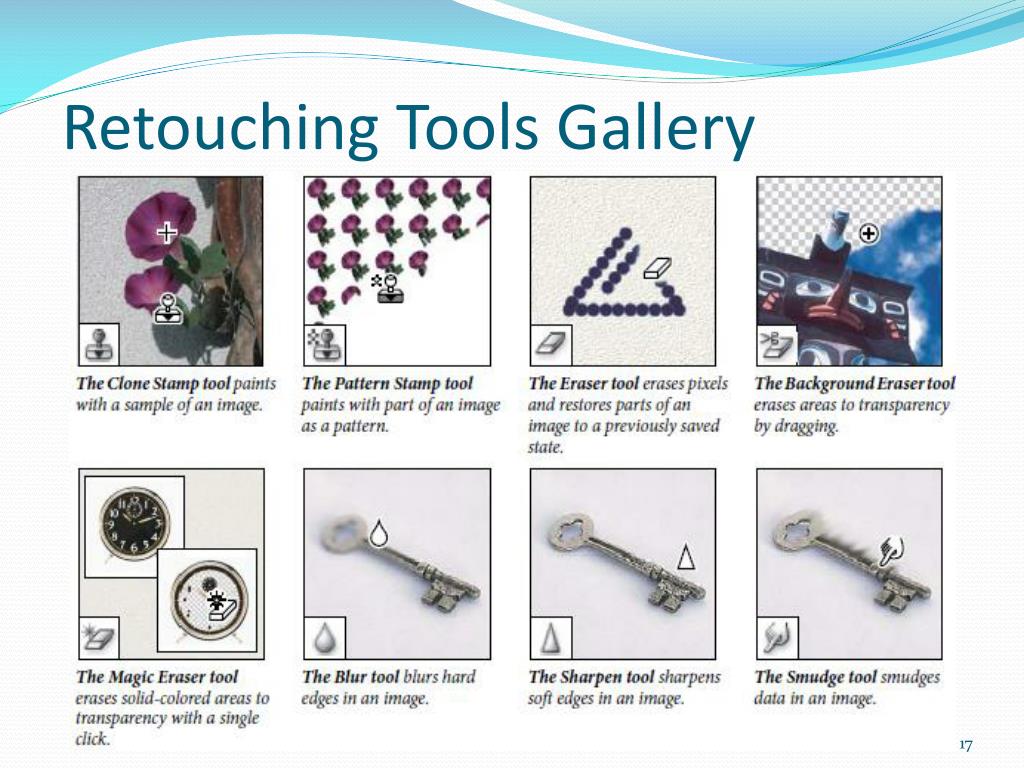 Retouching Tools Gallery

The Clone Stamp tool paints with a sample of an image.

The Pattern Stamp tool paints with part of an image as a pattern.

The Eraser tool erases pixels and restores parts of an image to a previously saved state.

The Background Eraser tool erases areas to transparency by dragging.

The Magic Eraser tool erases solid-colored areas to transparency with a single click.

The Blur tool blurs hard edges in an image.

The Sharpen tool sharpens soft edges in an image.

The Smudge tool smudges data in an image.

17