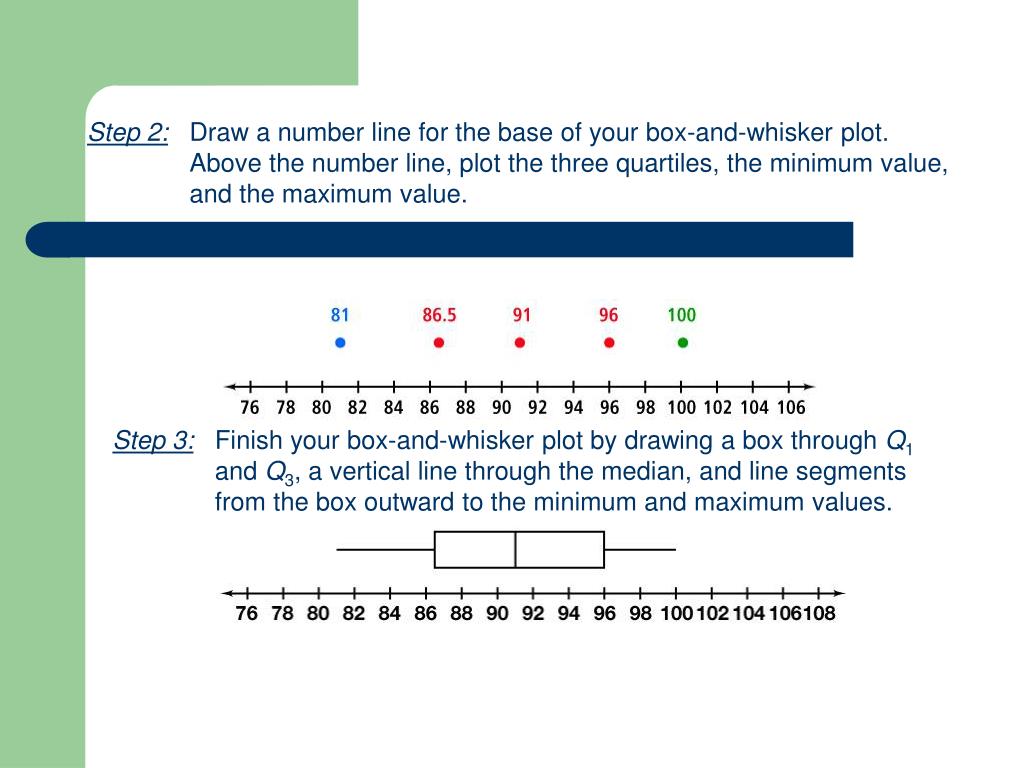 Step 2: Draw a number line for the base of your box-and-whisker plot. Above the number line, plot the three quartiles, the minimum value, and the maximum value.

81 86.5 91 96 100

76 78 80 82 84 86 88 90 92 94 96 98 100 102 104 106

Step 3: Finish your box-and-whisker plot by drawing a box through $Q_1$ and $Q_3$, a vertical line through the median, and line segments from the box outward to the minimum and maximum values.

76 78 80 82 84 86 88 90 92 94 96 98 100 102 104 106 108