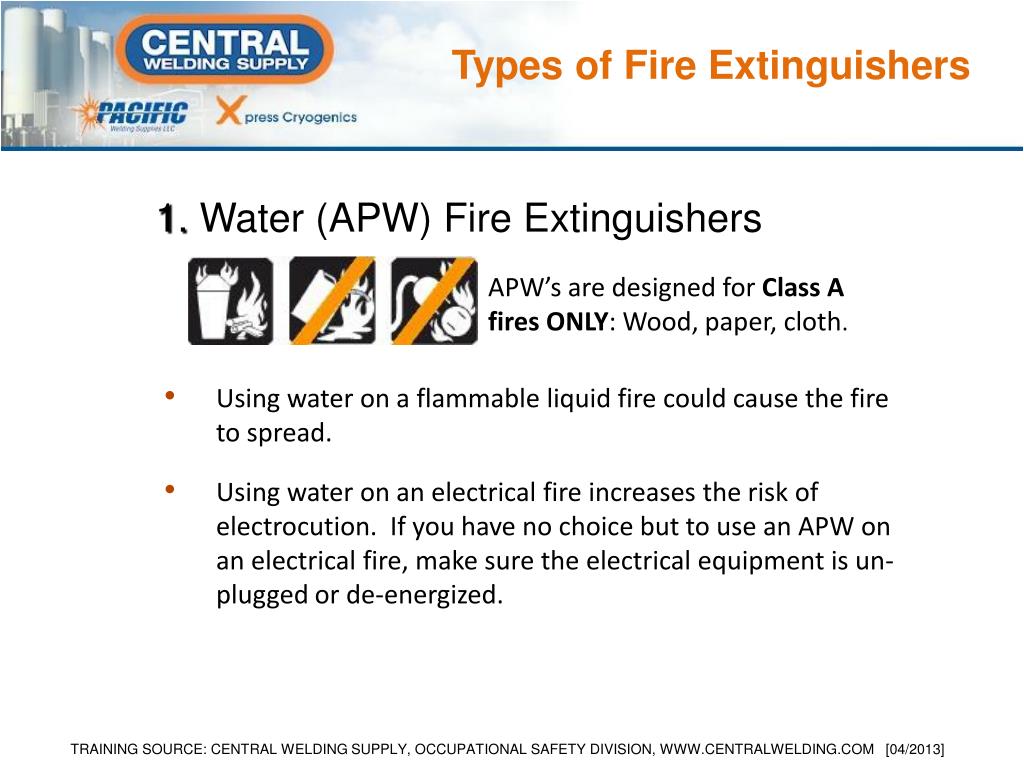 CENTRAL WELDING SUPPLY

PACIFIC Welding Supplies LLC

Xpress Cryogenics

Types of Fire Extinguishers

1. Water (APW) Fire Extinguishers

APW's are designed for Class A fires ONLY: Wood, paper, cloth.

• Using water on a flammable liquid fire could cause the fire to spread.

• Using water on an electrical fire increases the risk of electrocution. If you have no choice but to use an APW on an electrical fire, make sure the electrical equipment is unplugged or de-energized.

TRAINING SOURCE: CENTRAL WELDING SUPPLY, OCCUPATIONAL SAFETY DIVISION, WWW.CENTRALWELDING.COM [04/2013]