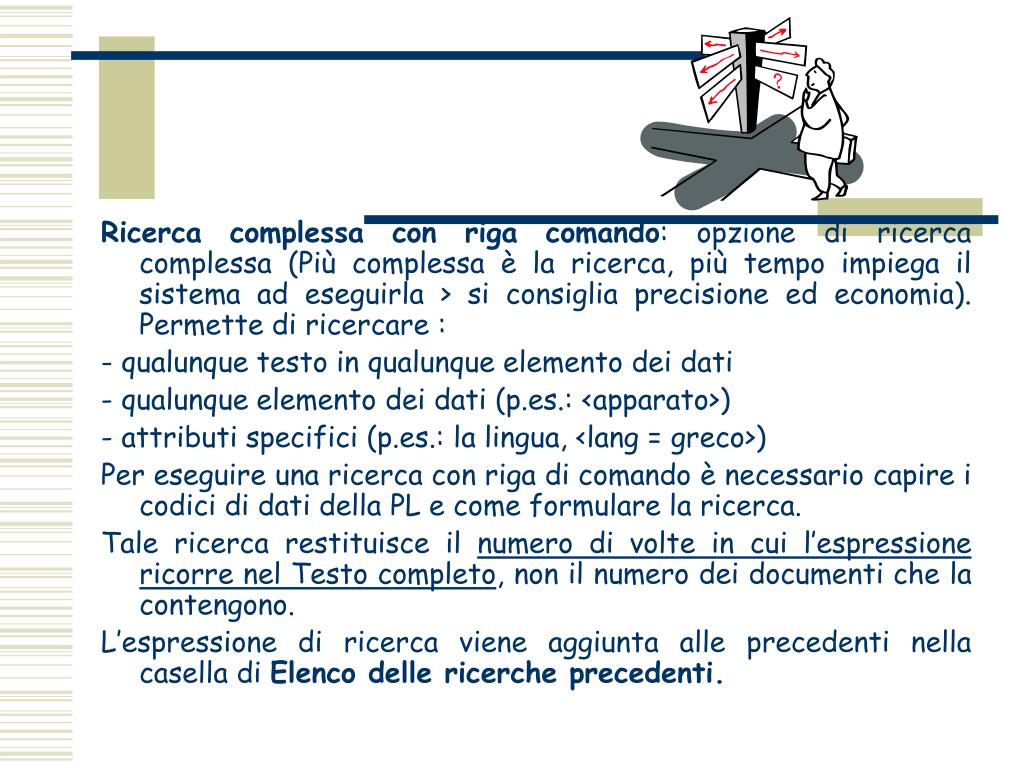 ?

Ricerca complessa con riga comando: opzione di ricerca complessa (Più complessa è la ricerca, più tempo impiega il sistema ad eseguirla > si consiglia precisione ed economia). Permette di ricercare :

- qualunque testo in qualunque elemento dei dati

- qualunque elemento dei dati (p.es.: <apparato>)

- attributi specifici (p.es.: la lingua, <lang = greco>)

Per eseguire una ricerca con riga di comando è necessario capire i codici di dati della PL e come formulare la ricerca.

Tale ricerca restituisce il numero di volte in cui l'espressione ricorre nel Testo completo, non il numero dei documenti che la contengono.

L'espressione di ricerca viene aggiunta alle precedenti nella casella di Elenco delle ricerche precedenti.