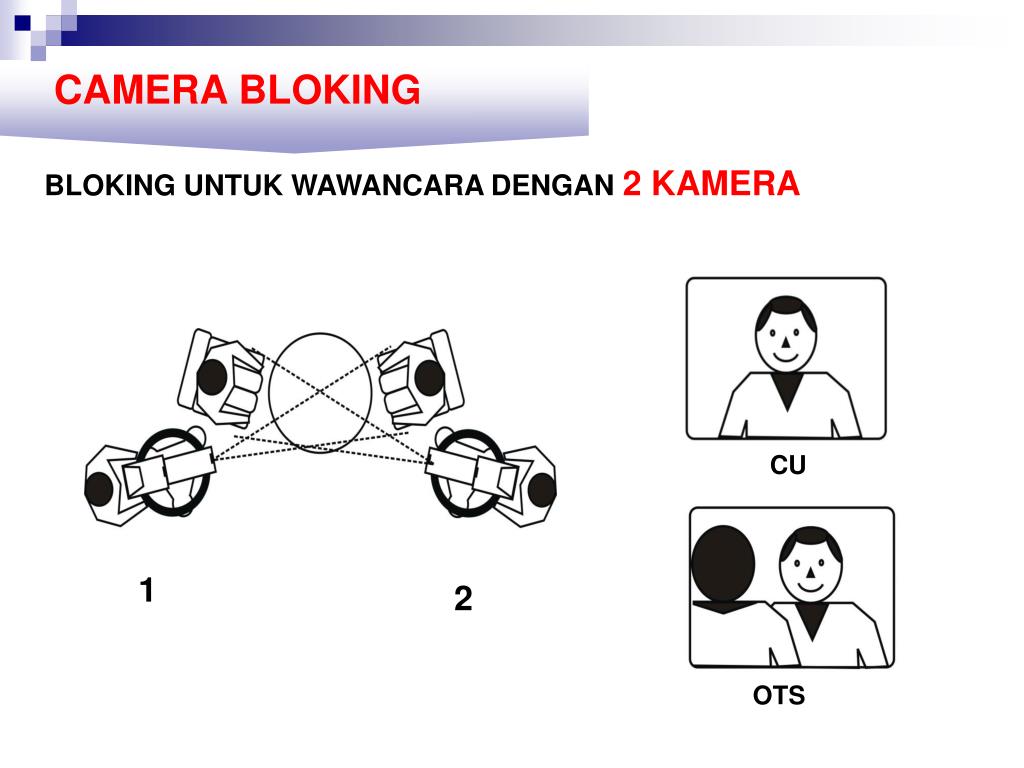 CAMERA BLOKING

BLOKING UNTUK WAWANCARA DENGAN 2 KAMERA

1

2

CU

OTS