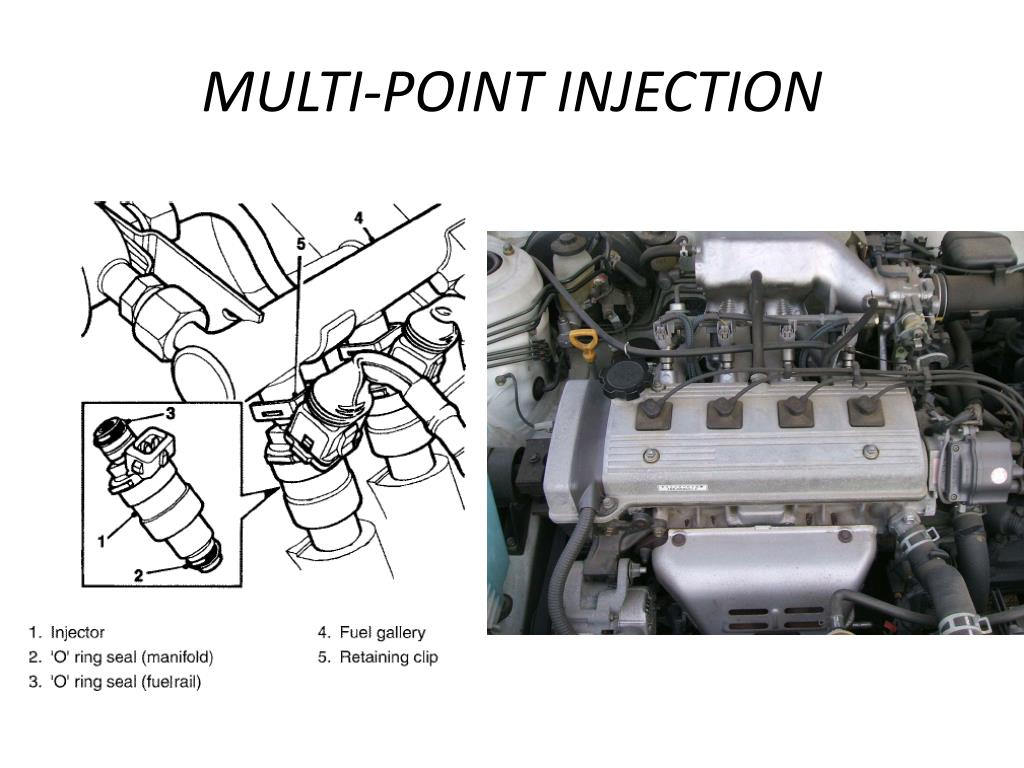 MULTI-POINT INJECTION

4
5
3
1
2

1. Injector
2. 'O' ring seal (manifold)
3. 'O' ring seal (fuelrail)
4. Fuel gallery
5. Retaining clip