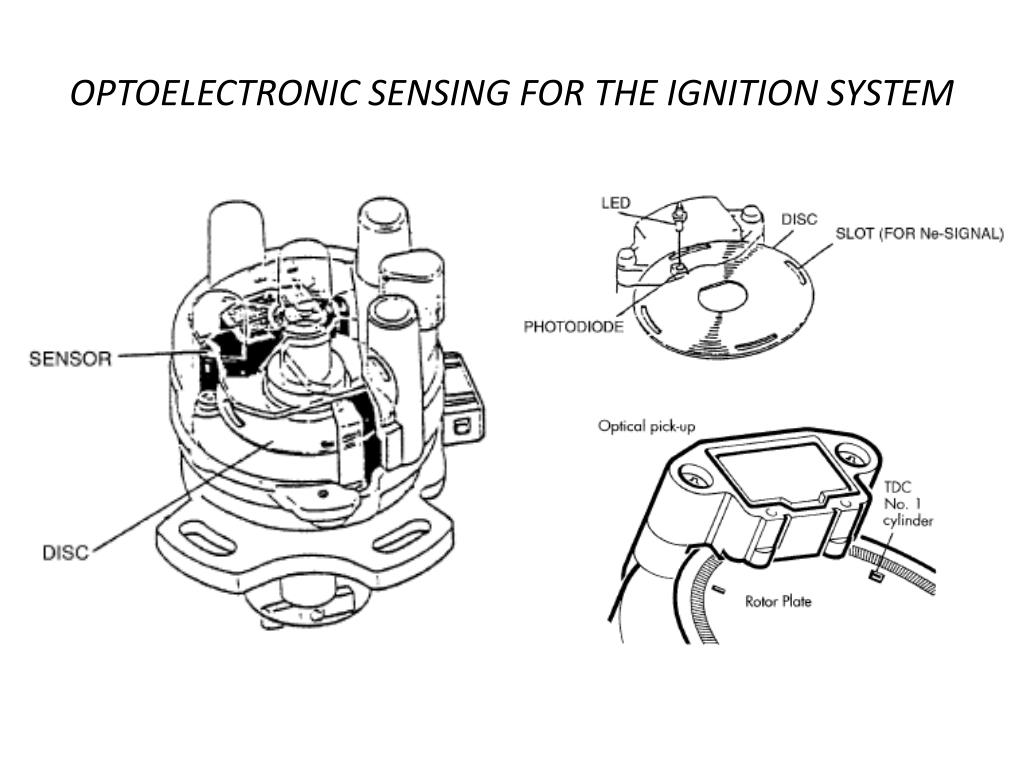 OPTOELECTRONIC SENSING FOR THE IGNITION SYSTEM

SENSOR

DISC

LED

DISC

SLOT (FOR Ne-SIGNAL)

PHOTODIODE

Optical pick-up

TDC No. 1 cylinder

Rotor Plate