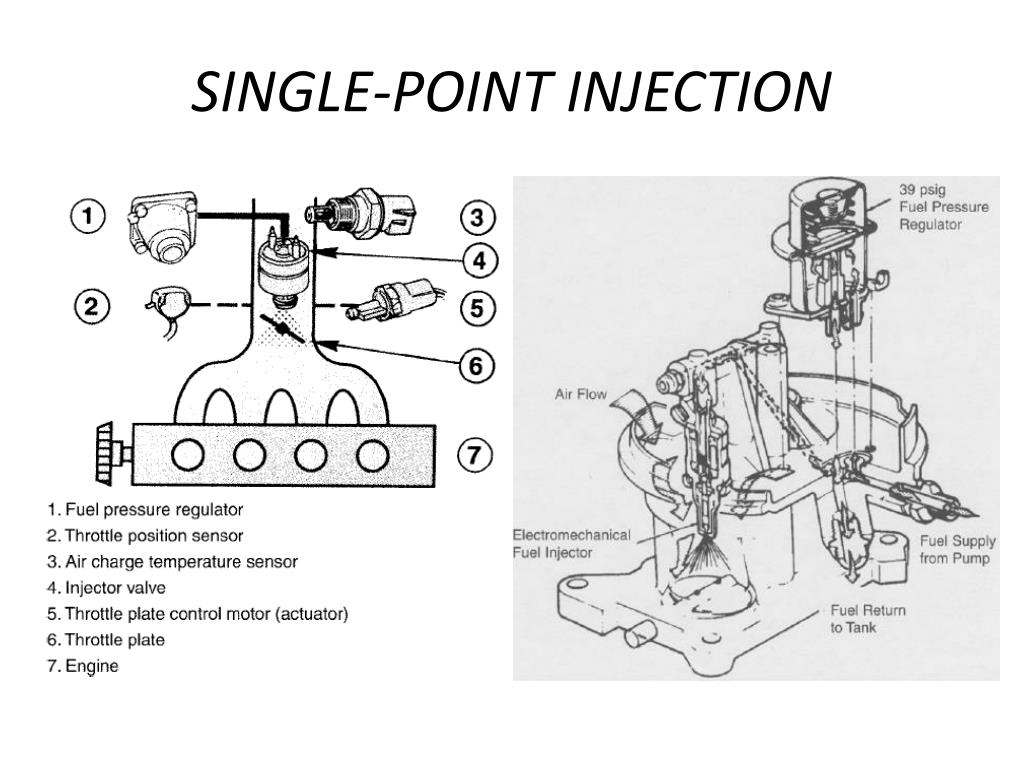 SINGLE-POINT INJECTION

1
2
3
4
5
6
7

1. Fuel pressure regulator
2. Throttle position sensor
3. Air charge temperature sensor
4. Injector valve
5. Throttle plate control motor (actuator)
6. Throttle plate
7. Engine

39 psig
Fuel Pressure
Regulator

Air Flow

Electromechanical
Fuel Injector

Fuel Supply
from Pump

Fuel Return
to Tank