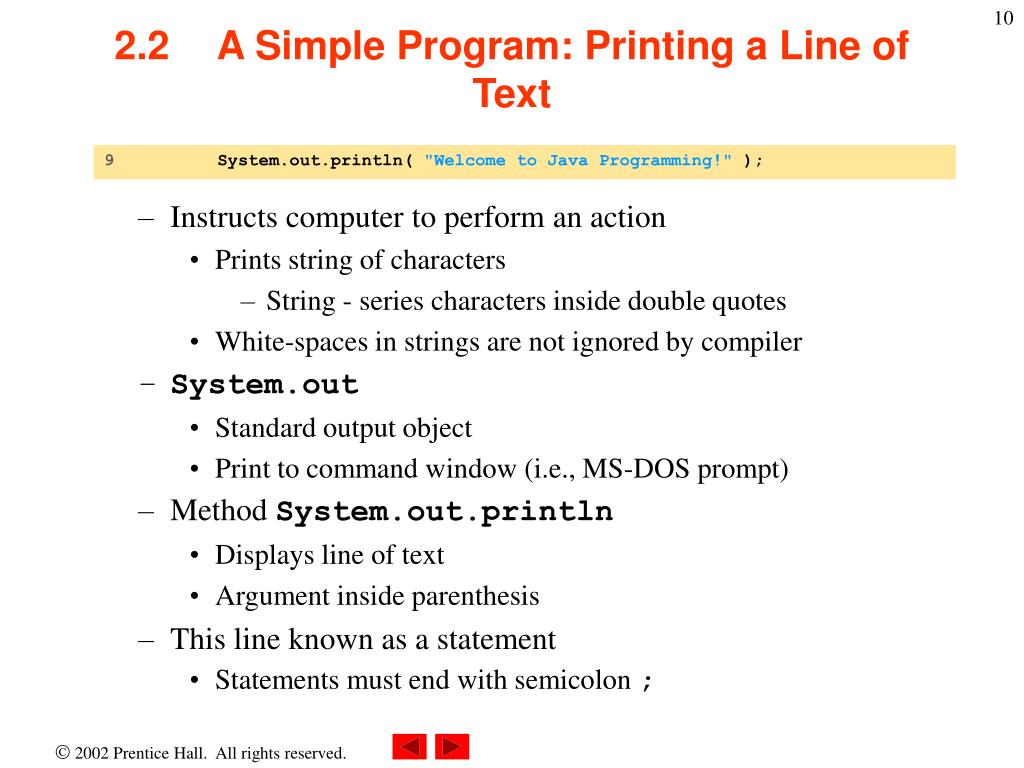 10

2.2 A Simple Program: Printing a Line of Text

9 System.out.println( "Welcome to Java Programming!" );

– Instructs computer to perform an action
• Prints string of characters
– String - series characters inside double quotes
• White-spaces in strings are not ignored by compiler
– System.out
• Standard output object
• Print to command window (i.e., MS-DOS prompt)
– Method System.out.println
• Displays line of text
• Argument inside parenthesis
– This line known as a statement
• Statements must end with semicolon ;

© 2002 Prentice Hall. All rights reserved.