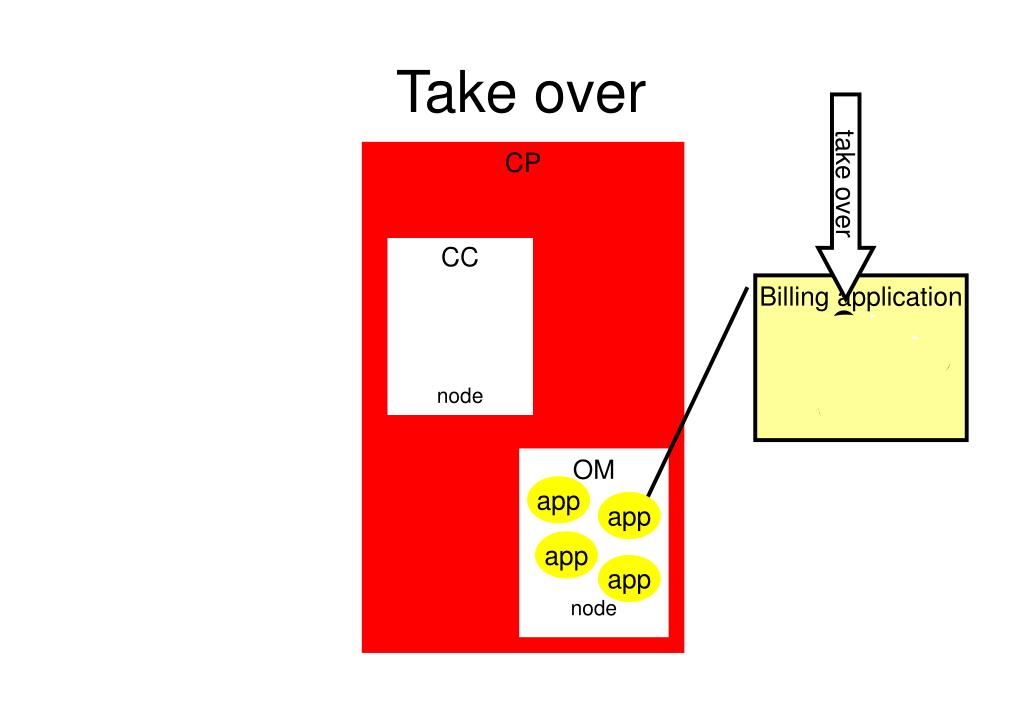 Take over

CP

CC

node

OM

app

app

app

app

node

take over

Billing application