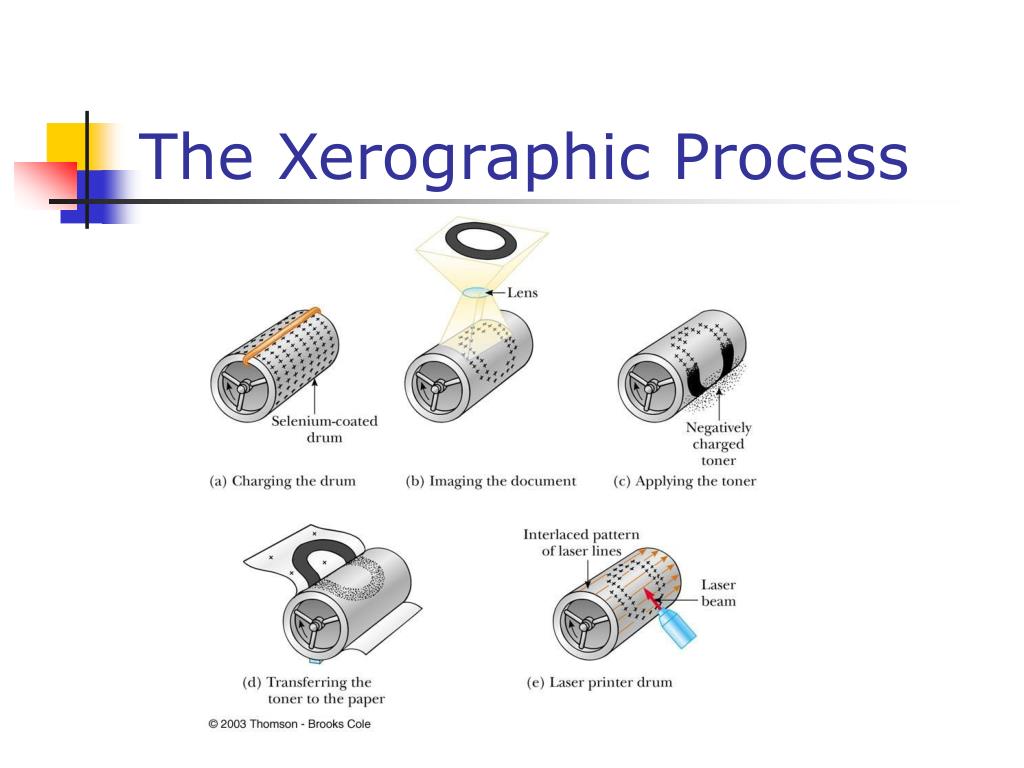 The Xerographic Process

Lens

Selenium-coated drum

Negatively charged toner

(a) Charging the drum

(b) Imaging the document

(c) Applying the toner

Interlaced pattern of laser lines

Laser beam

(d) Transferring the toner to the paper

(e) Laser printer drum

© 2003 Thomson - Brooks Cole