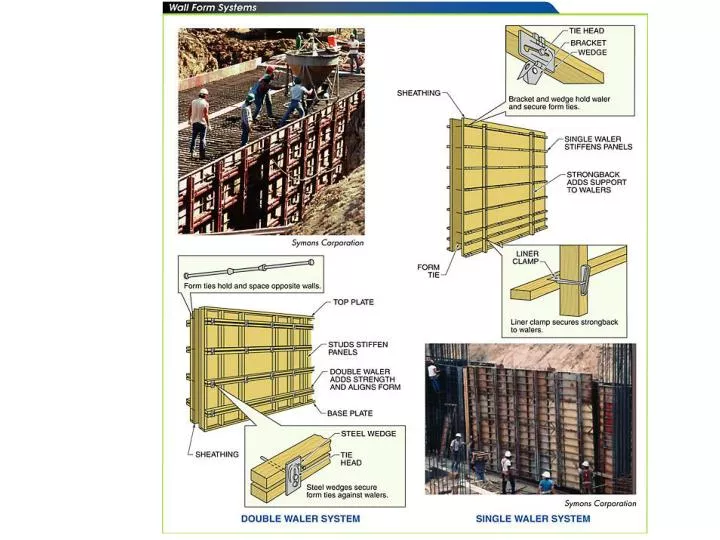 Wall Form Systems

Symons Corporation

Form ties hold and space opposite walls.

TOP PLATE

STUDS STIFFEN PANELS

DOUBLE WALER ADDS STRENGTH AND ALIGNS FORM

BASE PLATE

SHEATHING

STEEL WEDGE

TIE HEAD

Steel wedges secure form ties against walers.

DOUBLE WALER SYSTEM

TIE HEAD

BRACKET

WEDGE

Bracket and wedge hold waler and secure form ties.

SHEATHING

SINGLE WALER STIFFENS PANELS

STRONGBACK ADDS SUPPORT TO WALERS

FORM TIE

LINER CLAMP

Liner clamp secures strongback to walers.

Symons Corporation

SINGLE WALER SYSTEM