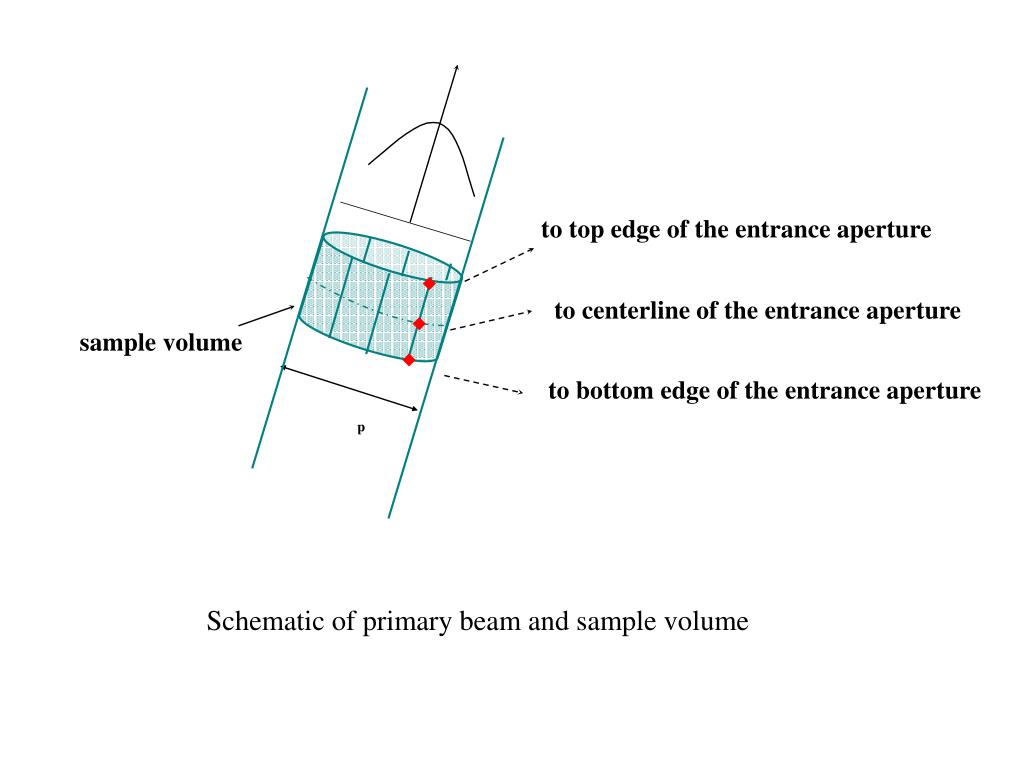 to top edge of the entrance aperture

to centerline of the entrance aperture

sample volume

to bottom edge of the entrance aperture

p

Schematic of primary beam and sample volume