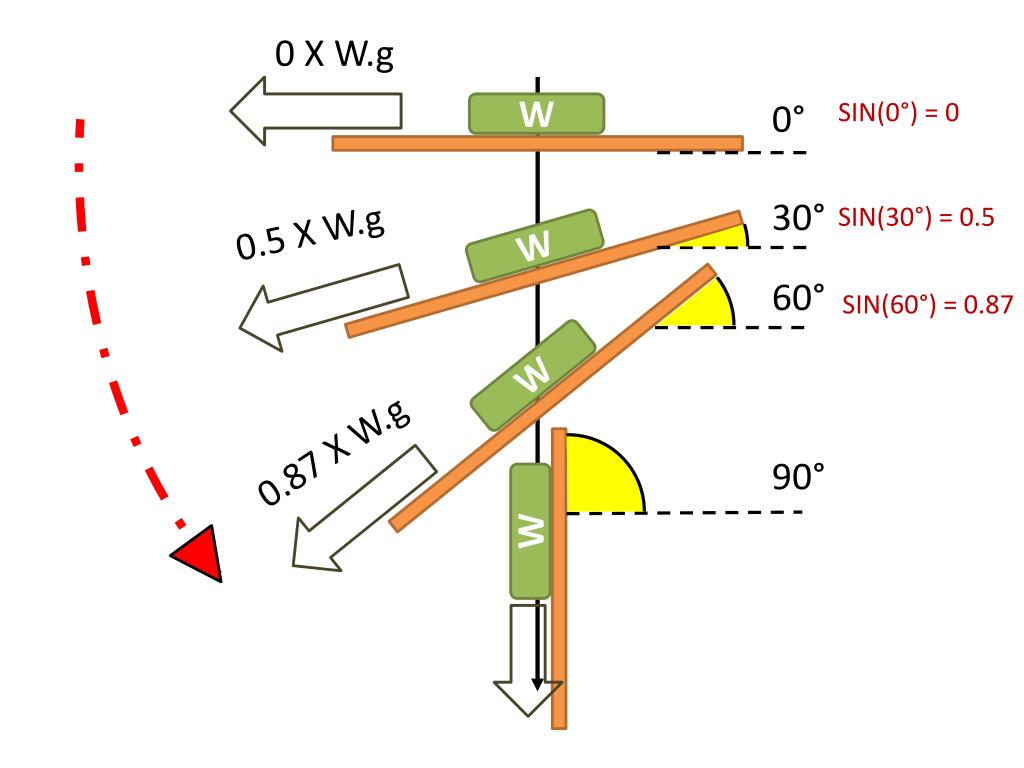 0 X W.g

W

0°

SIN(0°) = 0

0.5 X W.g

W

30°

SIN(30°) = 0.5

60°

SIN(60°) = 0.87

W

0.87 X W.g

90°

W