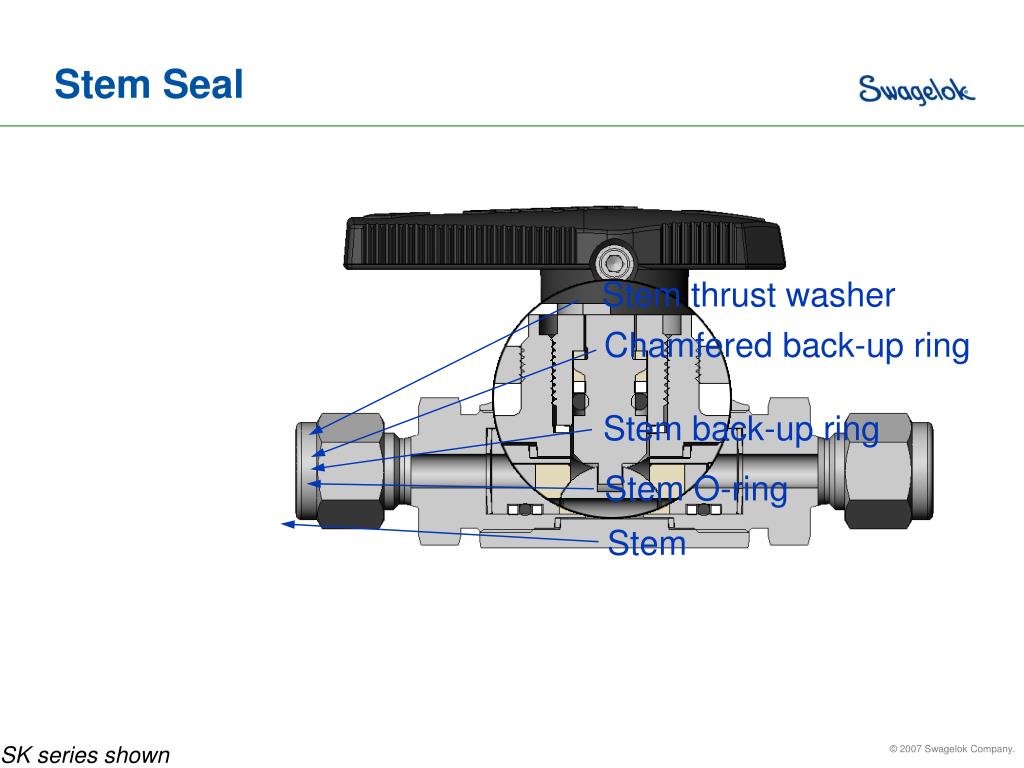 Stem Seal

Swagelok

Stem thrust washer
Chamfered back-up ring
Stem back-up ring
Stem O-ring
Stem

SK series shown

© 2007 Swagelok Company.