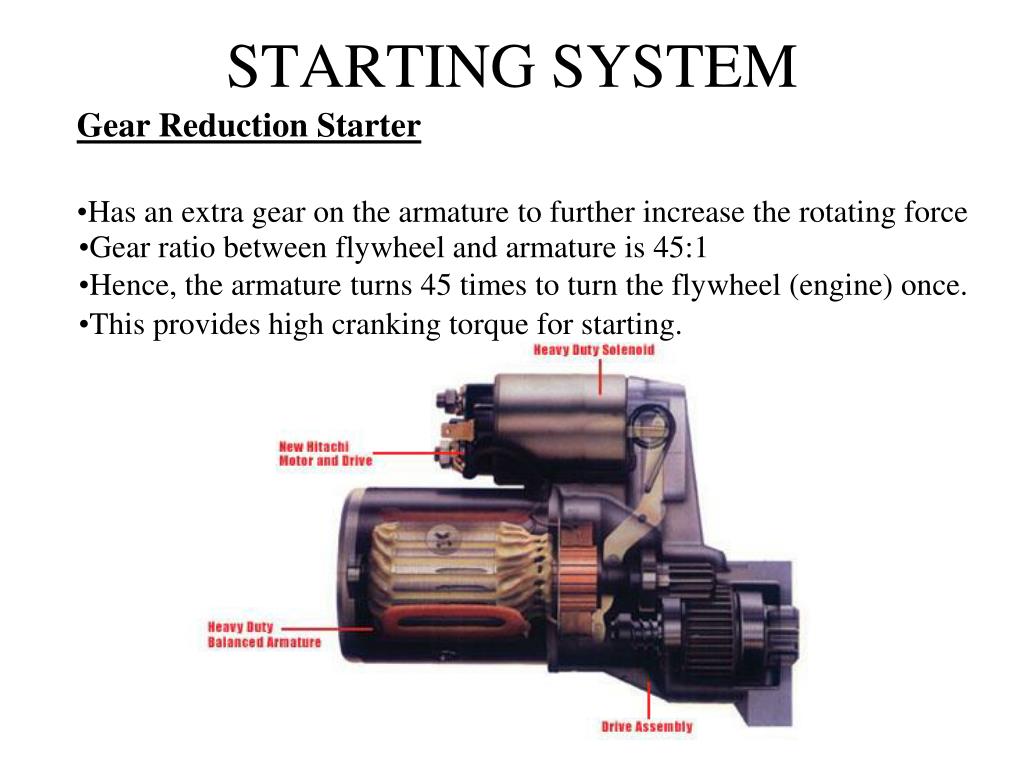 STARTING SYSTEM

Gear Reduction Starter

•Has an extra gear on the armature to further increase the rotating force
•Gear ratio between flywheel and armature is 45:1
•Hence, the armature turns 45 times to turn the flywheel (engine) once.
•This provides high cranking torque for starting.

Heavy Duty Solenoid

New Hitachi Motor and Drive

Heavy Duty Balanced Armature

Drive Assembly