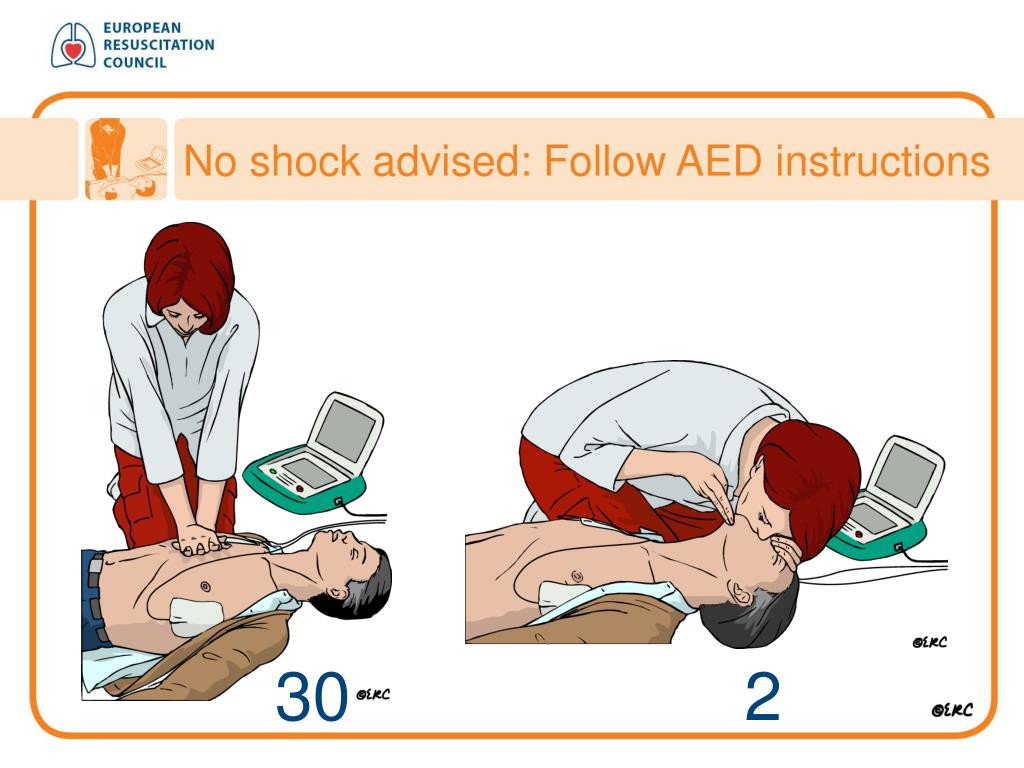 EUROPEAN RESUSCITATION COUNCIL

No shock advised: Follow AED instructions

30 ©ERC

©ERC

2

©ERC