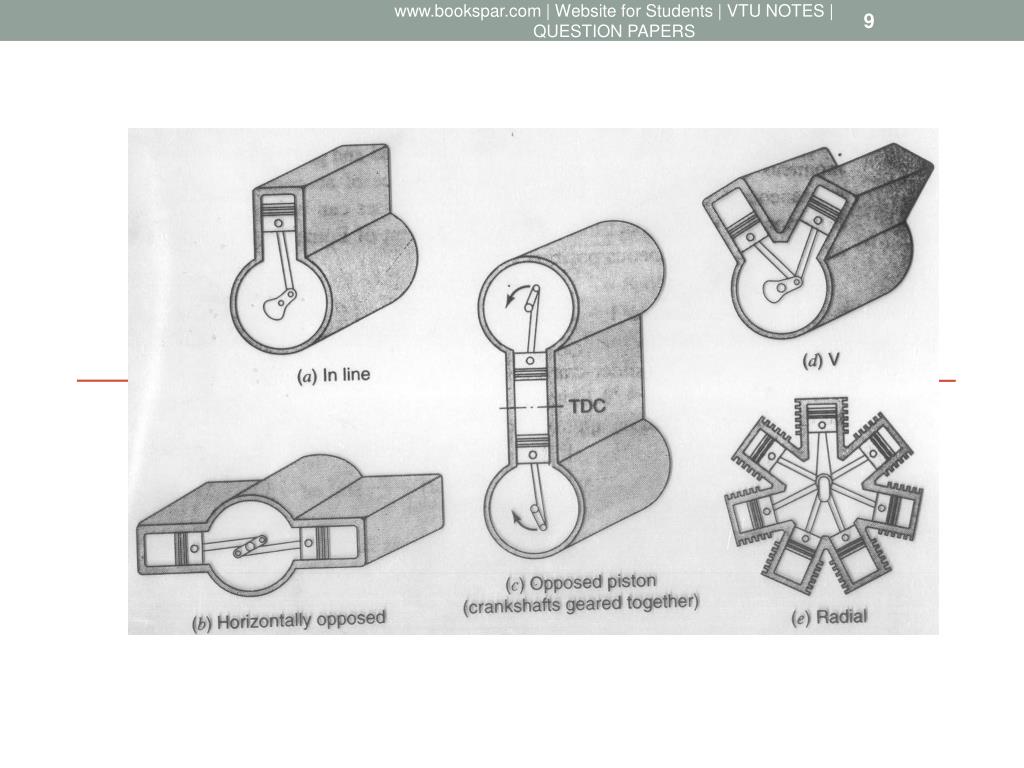 www.bookspar.com | Website for Students | VTU NOTES | QUESTION PAPERS

9

(a) In line

TDC

(d) V

(b) Horizontally opposed

(c) Opposed piston (crankshafts geared together)

(e) Radial