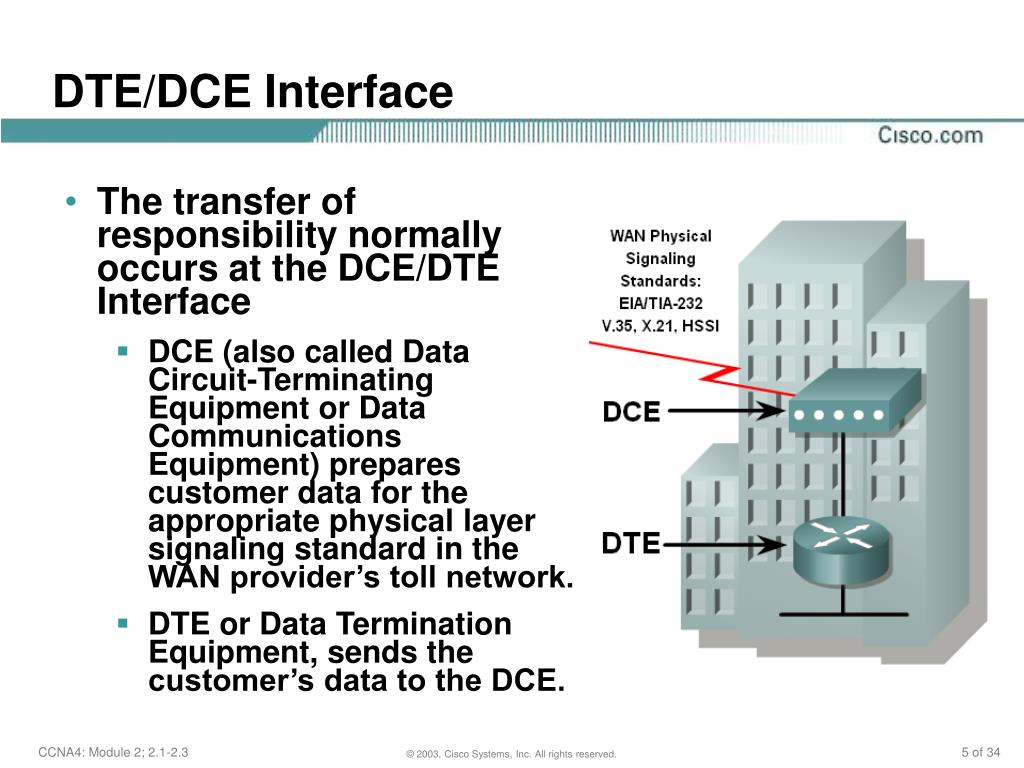 DTE/DCE Interface

Cisco.com

• The transfer of responsibility normally occurs at the DCE/DTE Interface
  ▪ DCE (also called Data Circuit-Terminating Equipment or Data Communications Equipment) prepares customer data for the appropriate physical layer signaling standard in the WAN provider's toll network.
  ▪ DTE or Data Termination Equipment, sends the customer's data to the DCE.

WAN Physical Signaling Standards: EIA/TIA-232 V.35, X.21, HSSI

DCE

DTE

CCNA4: Module 2; 2.1-2.3

© 2003, Cisco Systems, Inc. All rights reserved.

5 of 34