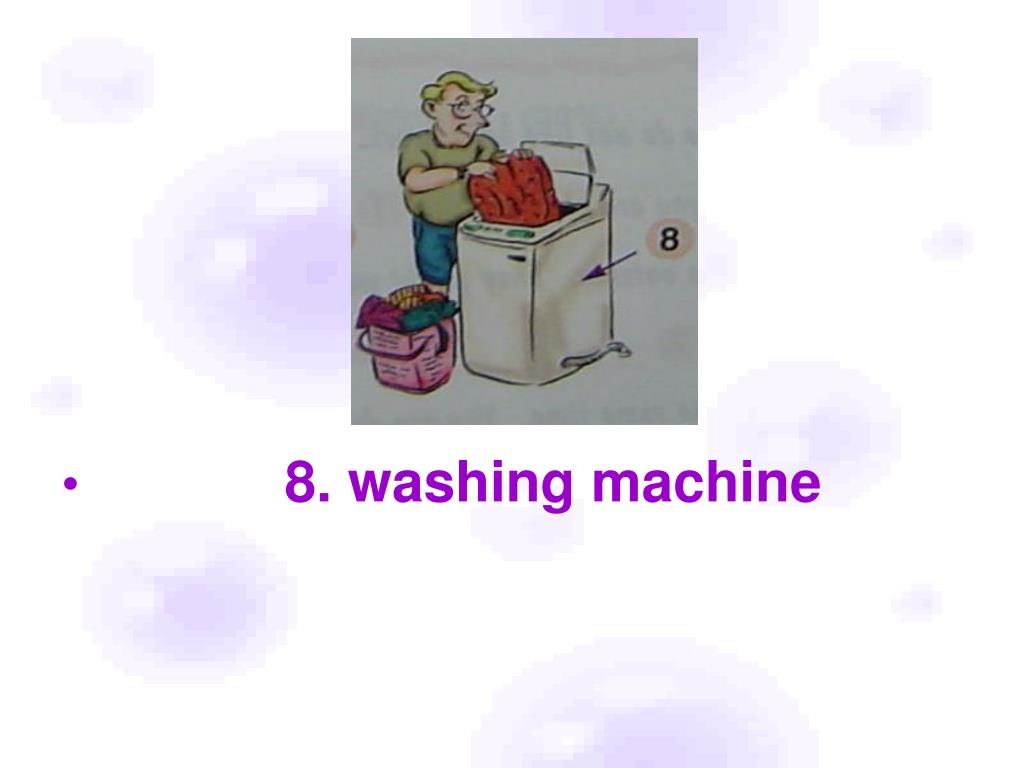 8

• 8. washing machine