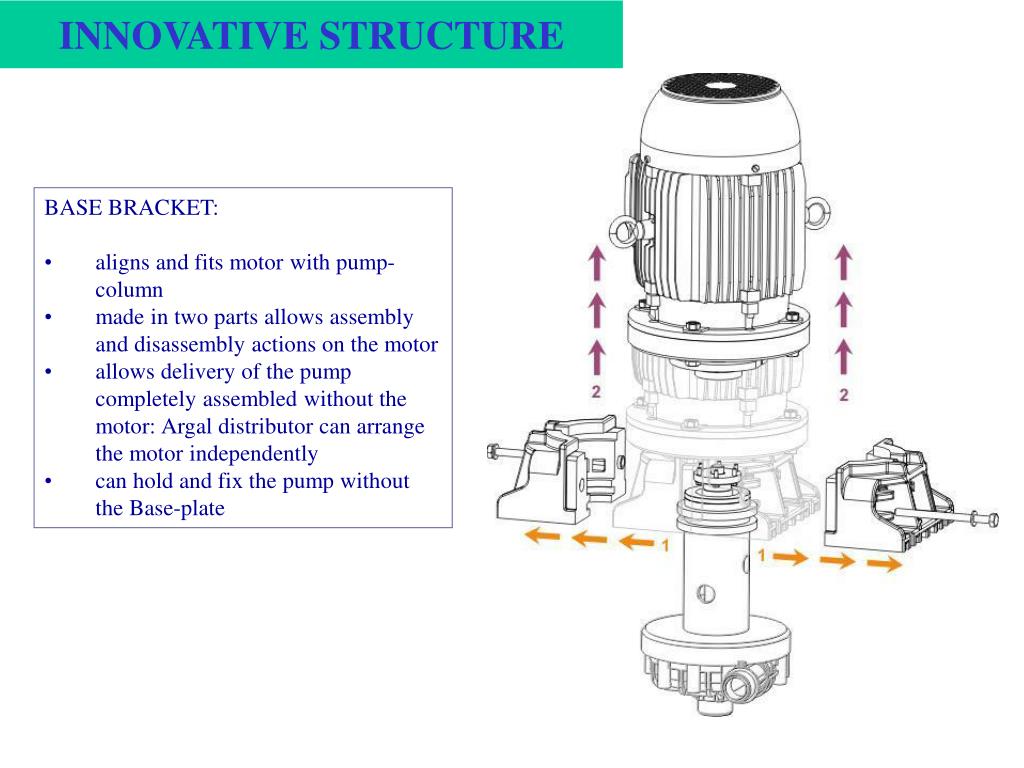 INNOVATIVE STRUCTURE

BASE BRACKET:

• aligns and fits motor with pump-column
• made in two parts allows assembly and disassembly actions on the motor
• allows delivery of the pump completely assembled without the motor: Argal distributor can arrange the motor independently
• can hold and fix the pump without the Base-plate

2

2

1

1