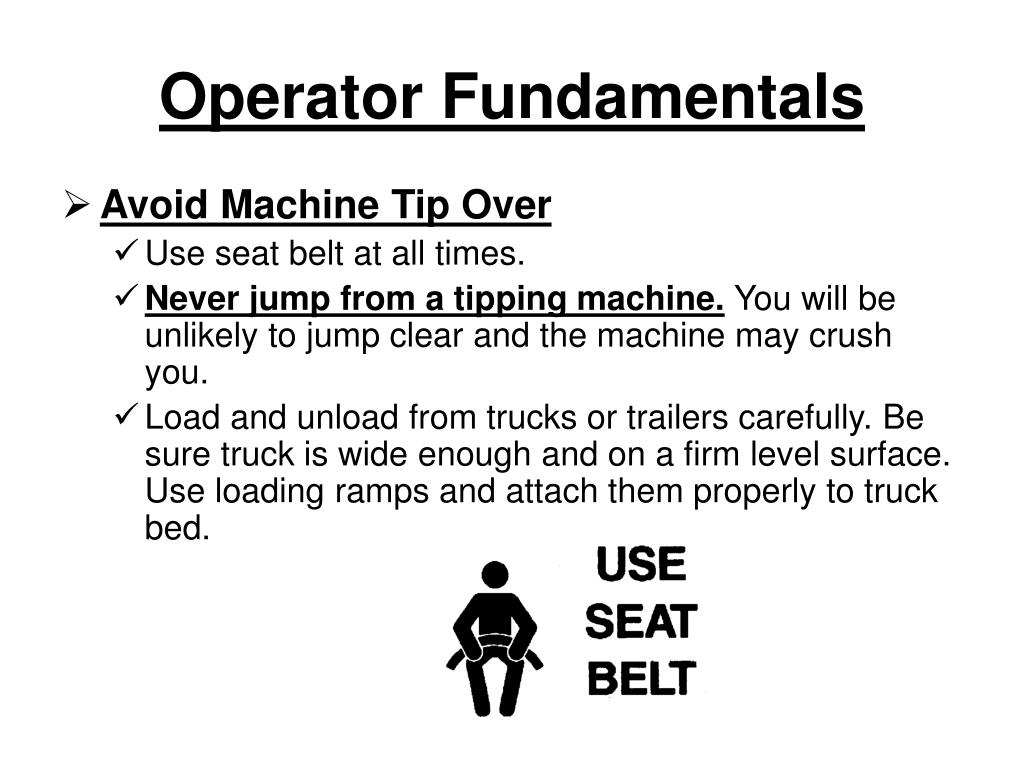 Operator Fundamentals

➢ Avoid Machine Tip Over

✓ Use seat belt at all times.

✓ Never jump from a tipping machine. You will be unlikely to jump clear and the machine may crush you.

✓ Load and unload from trucks or trailers carefully. Be sure truck is wide enough and on a firm level surface. Use loading ramps and attach them properly to truck bed.

USE
SEAT
BELT