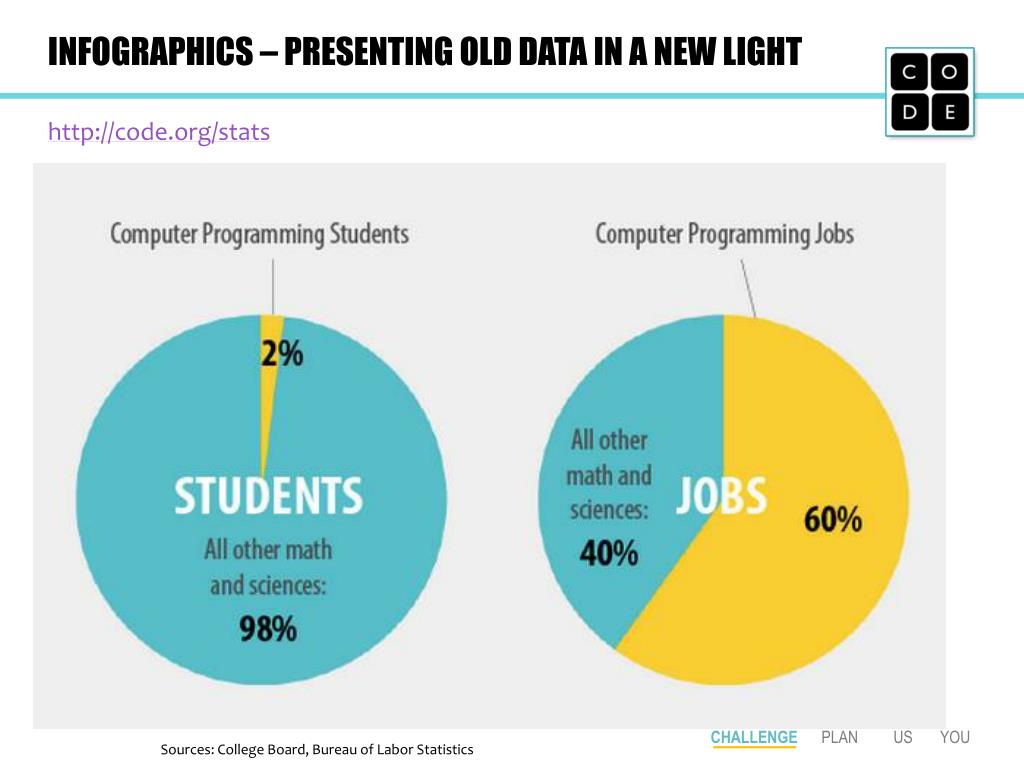 INFOGRAPHICS – PRESENTING OLD DATA IN A NEW LIGHT

C O
D E

http://code.org/stats

Computer Programming Students

2%

STUDENTS

All other math and sciences:

98%

Computer Programming Jobs

All other math and sciences:

40%

JOBS

60%

Sources: College Board, Bureau of Labor Statistics

CHALLENGE PLAN US YOU